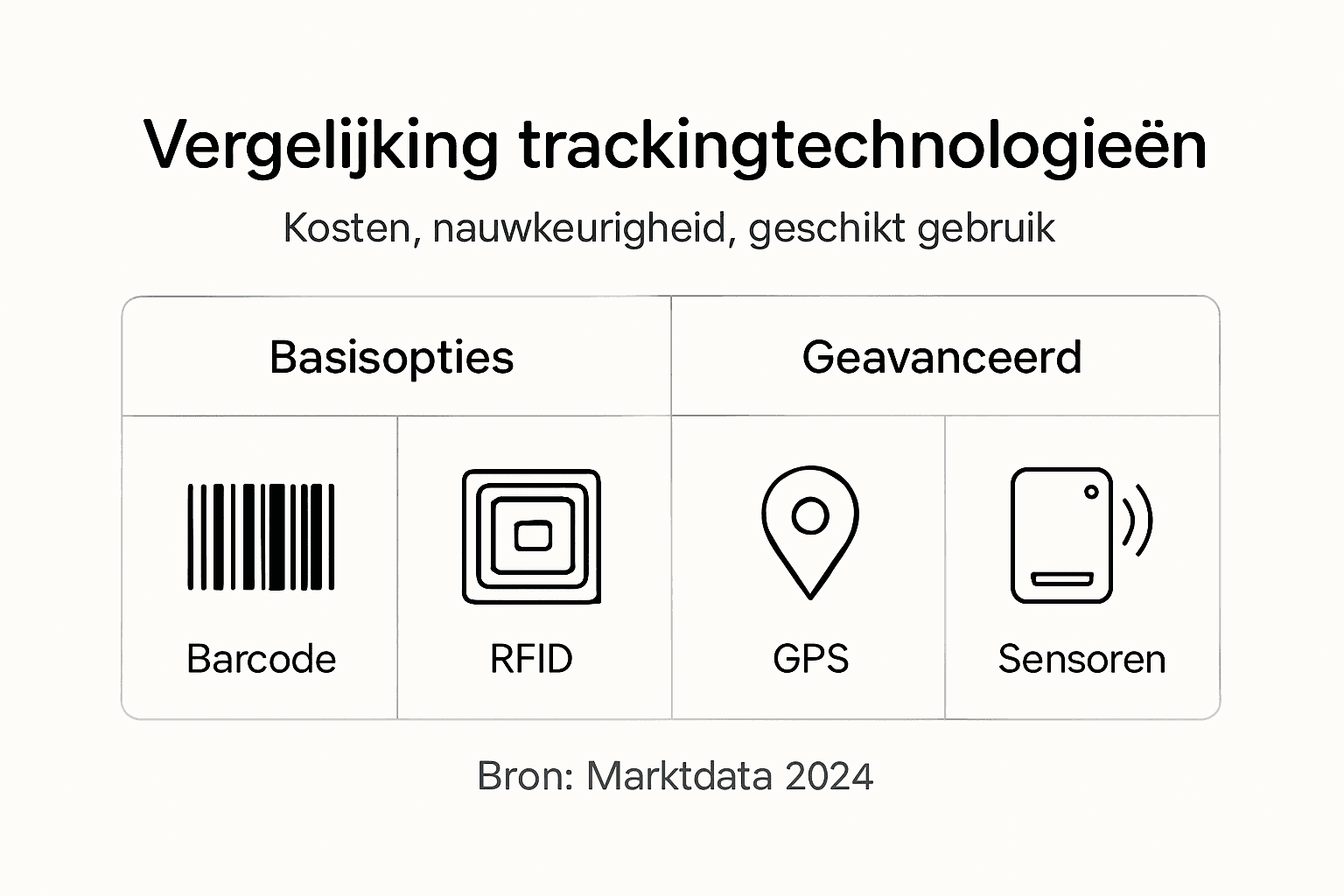 Vergelijking trackingtechnologieën

Kosten, nauwkeurigheid, geschikt gebruik

| Basisopties | | Geavanceerd | |
|---|---|---|---|
| Barcode | RFID | GPS | Sensoren |

Bron: Marktdata 2024