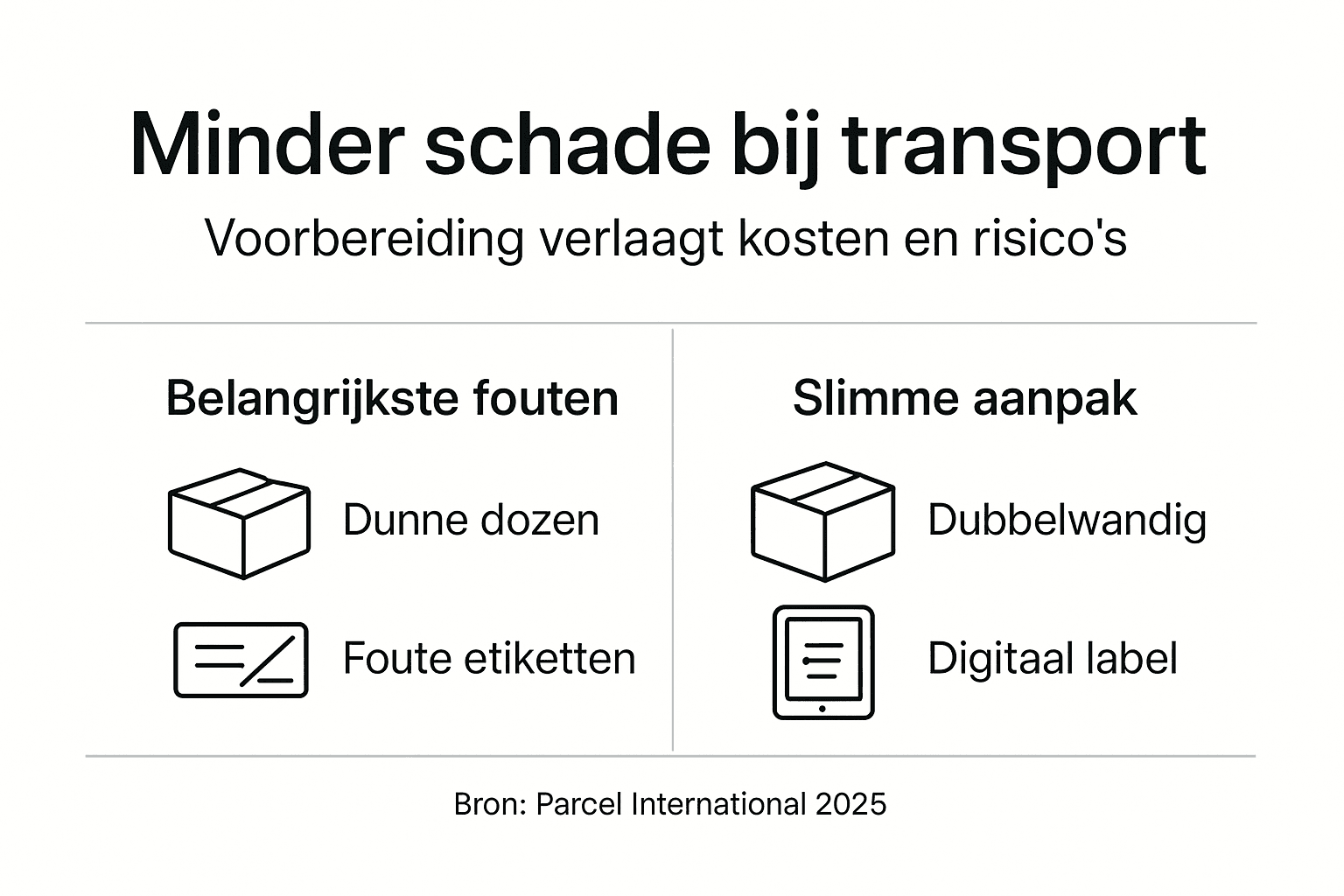 Minder schade bij transport

Voorbereiding verlaagt kosten en risico's

Belangrijkste fouten

Dunne dozen

Foute etiketten

Slimme aanpak

Dubbelwandig

Digitaal label

Bron: Parcel International 2025