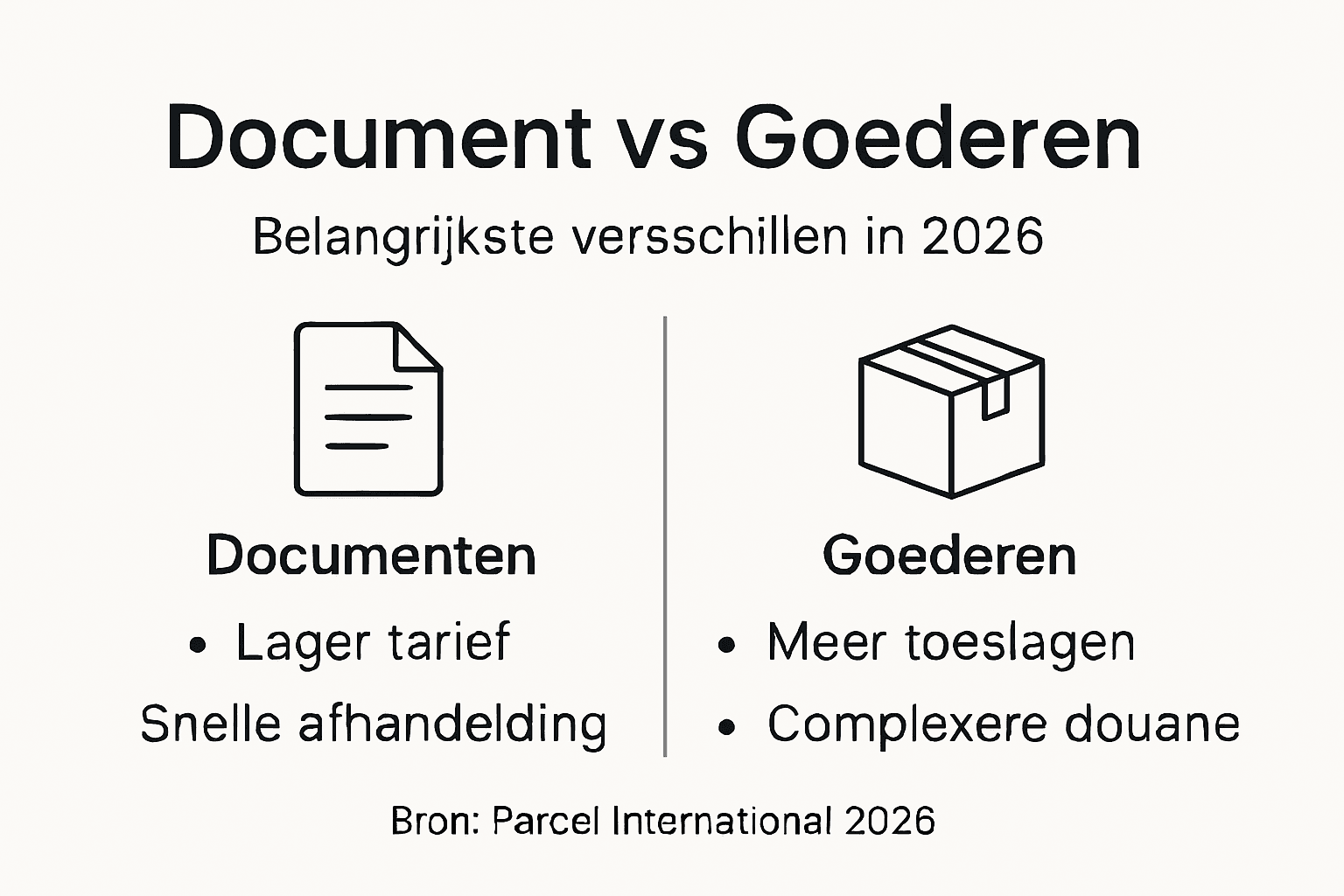 Document vs Goederen

Belangrijkste versschillen in 2026

Documenten

• Lager tarief

Snelle afhandelding

Goederen

• Meer toeslagen

• Complexere douane

Bron: Parcel International 2026