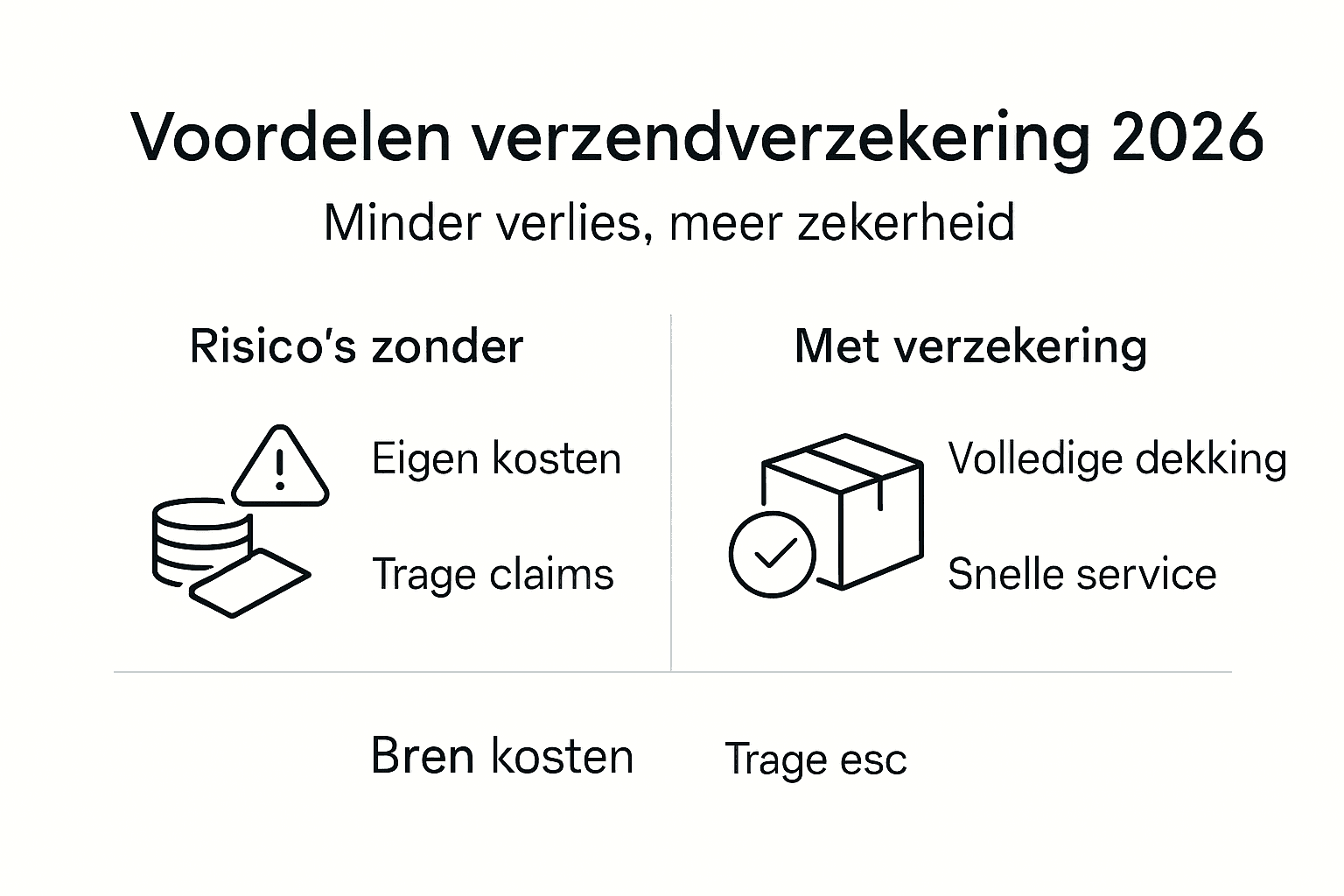 Voordelen verzendverzekering 2026

Minder verlies, meer zekerheid

Risico's zonder

Eigen kosten

Trage claims

Met verzekering

Volledige dekking

Snelle service

Bren kosten

Trage esc