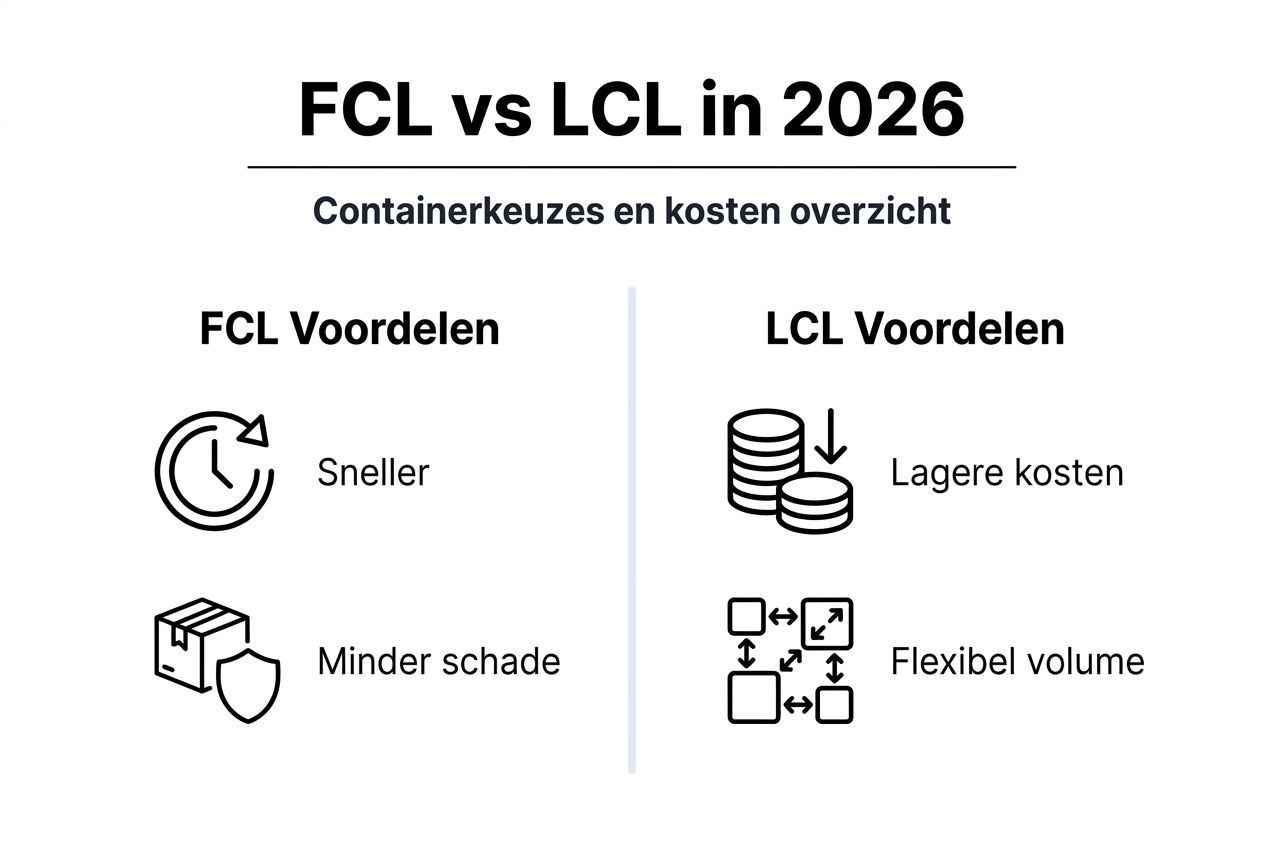 FCL vs LCL in 2026

Containerkeuzes en kosten overzicht

FCL Voordelen

Sneller

Minder schade

LCL Voordelen

Lagere kosten

Flexibel volume