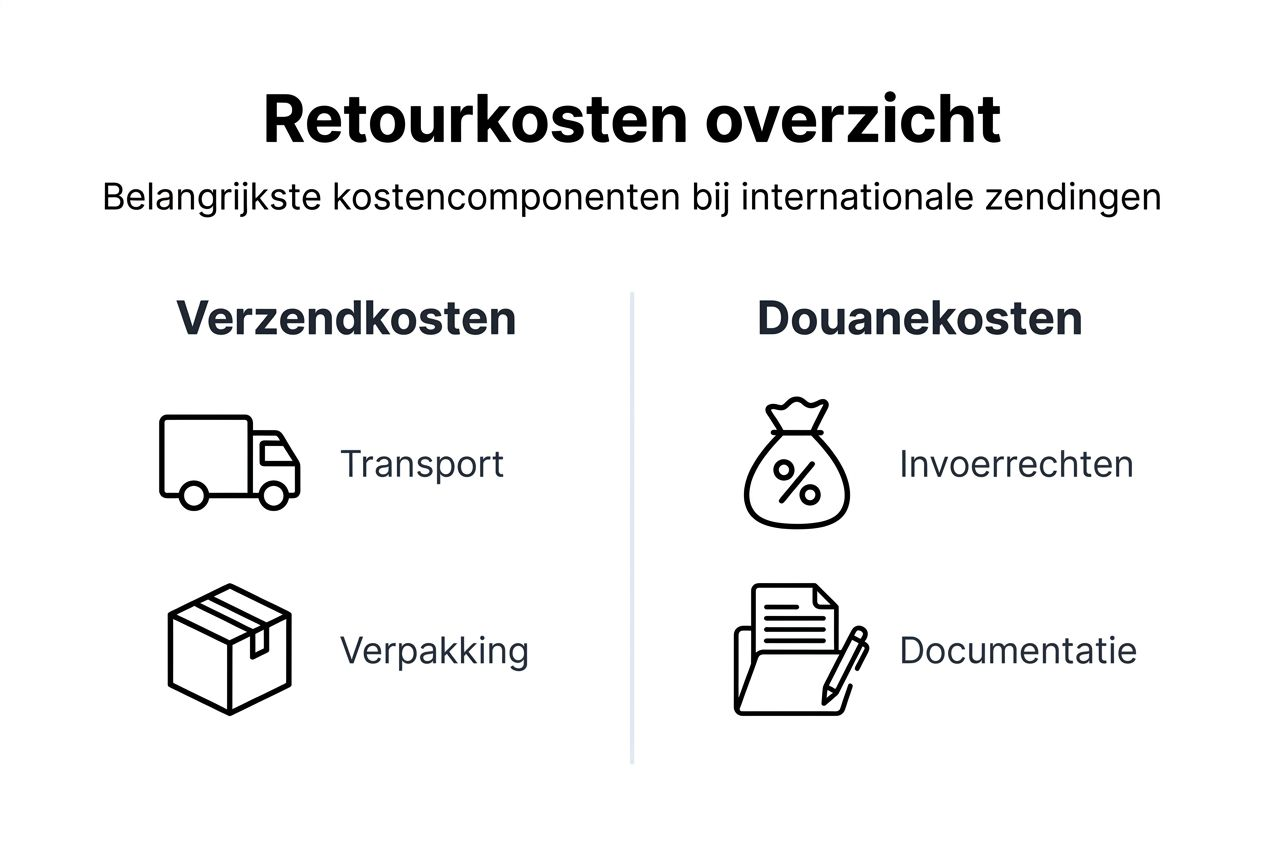 Retourkosten overzicht

Belangrijkste kostencomponenten bij internationale zendingen

Verzendkosten

Transport

Verpakking

Douanekosten

%

Invoerrechten

Documentatie