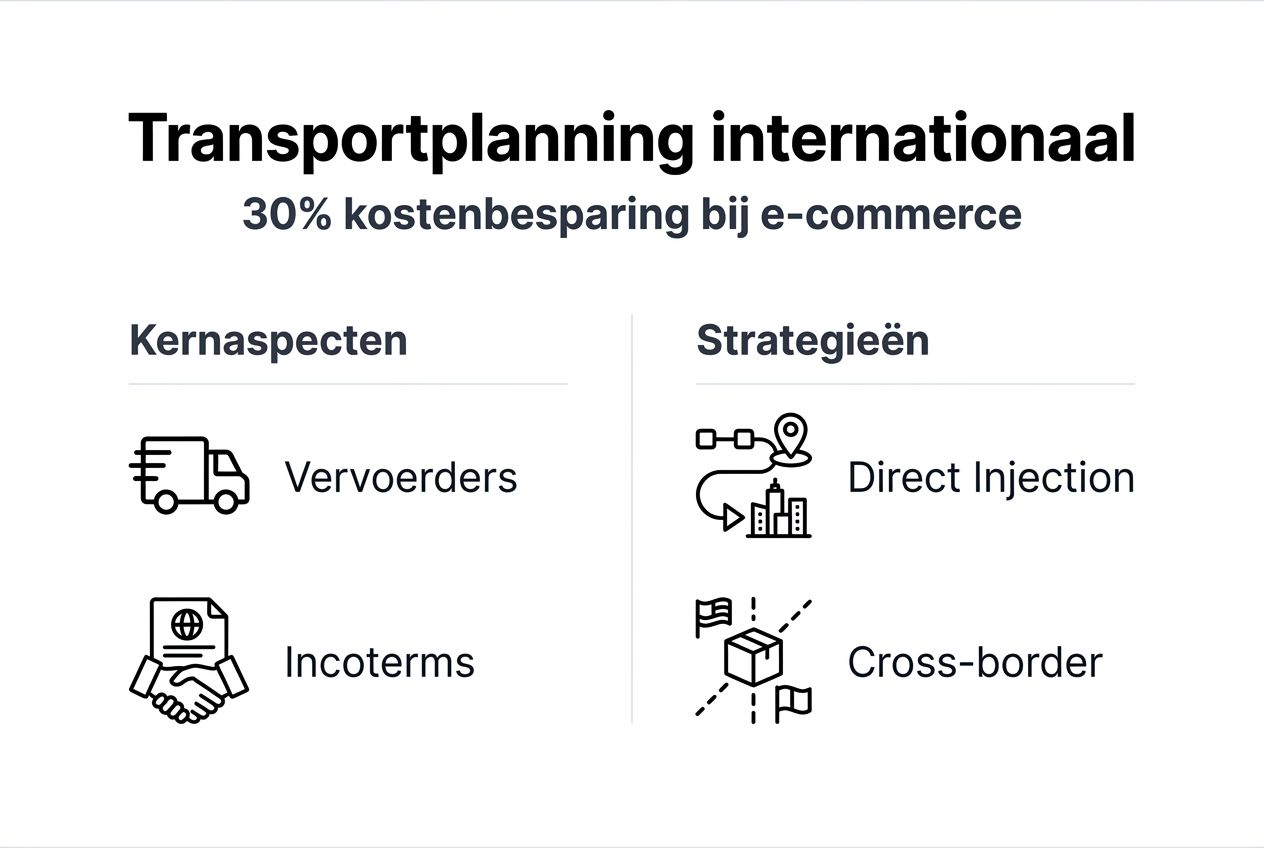 Transportplanning internationaal

30% kostenbesparing bij e-commerce

Kernaspecten

Vervoerders

Incoterms

Strategieën

Direct Injection

Cross-border