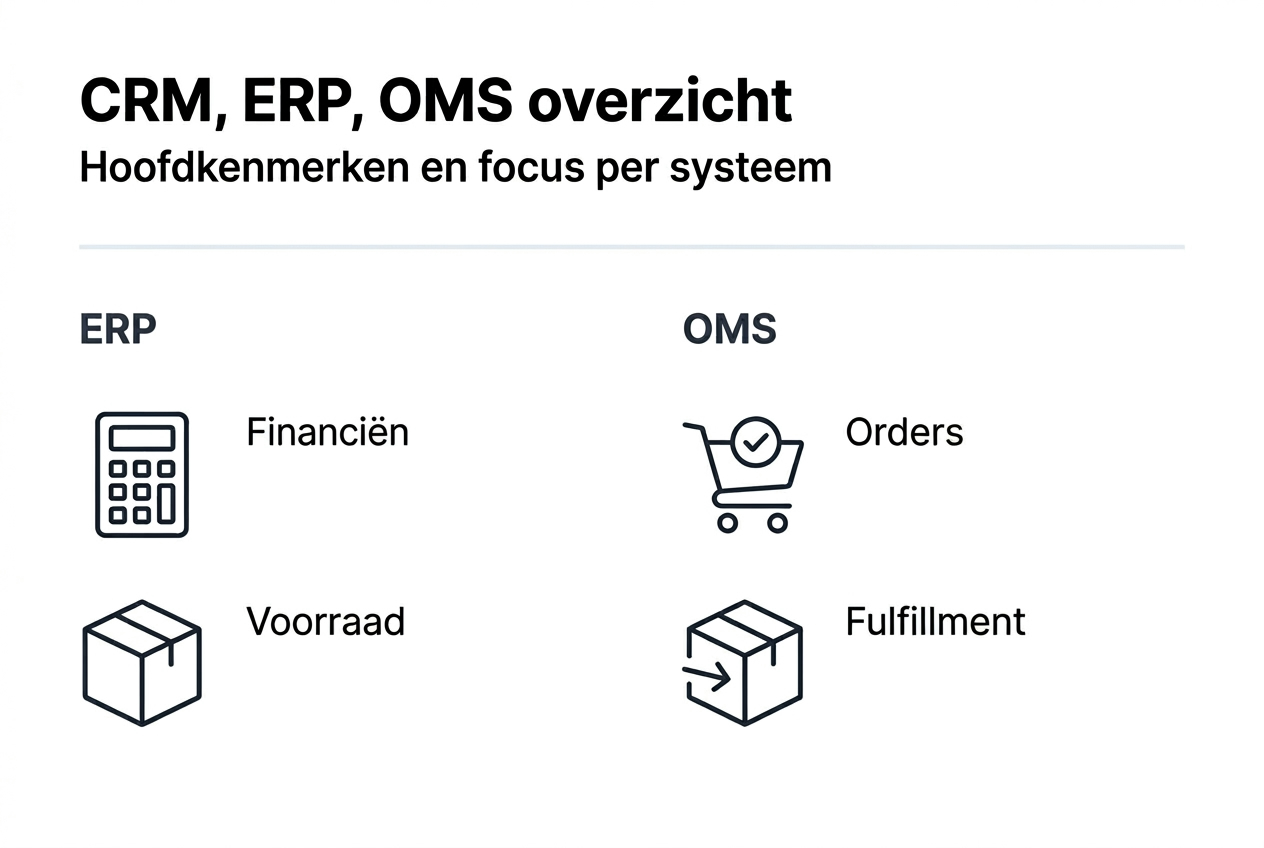 CRM, ERP, OMS overzicht

Hoofdkenmerken en focus per systeem

ERP

Financiën

Voorraad

OMS

Orders

Fulfillment