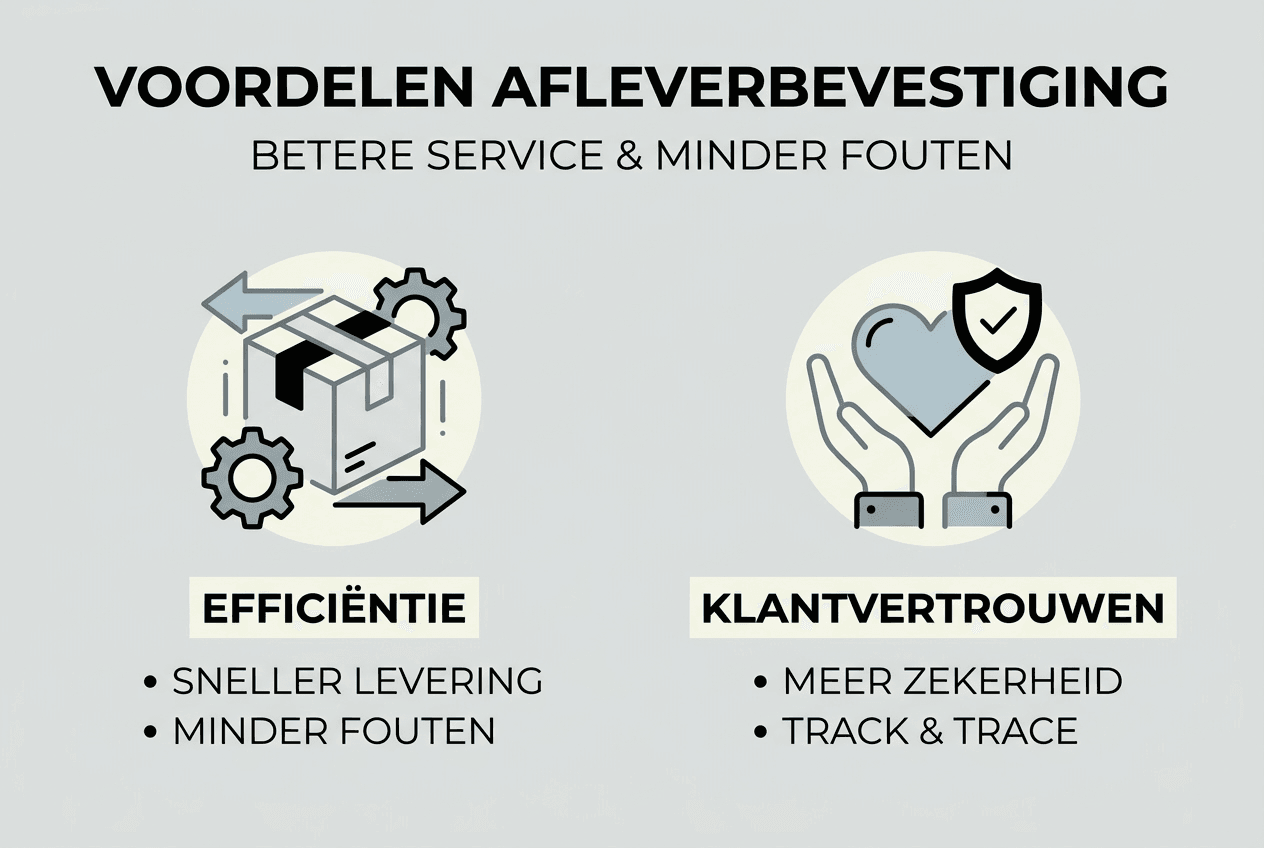 VOORDELEN AFLEVERBEVESTIGING

BETERE SERVICE & MINDER FOUTEN

EFFICIËNTIE

• SNELLER LEVERING
• MINDER FOUTEN

KLANTVERTROUWEN

• MEER ZEKERHEID
• TRACK & TRACE