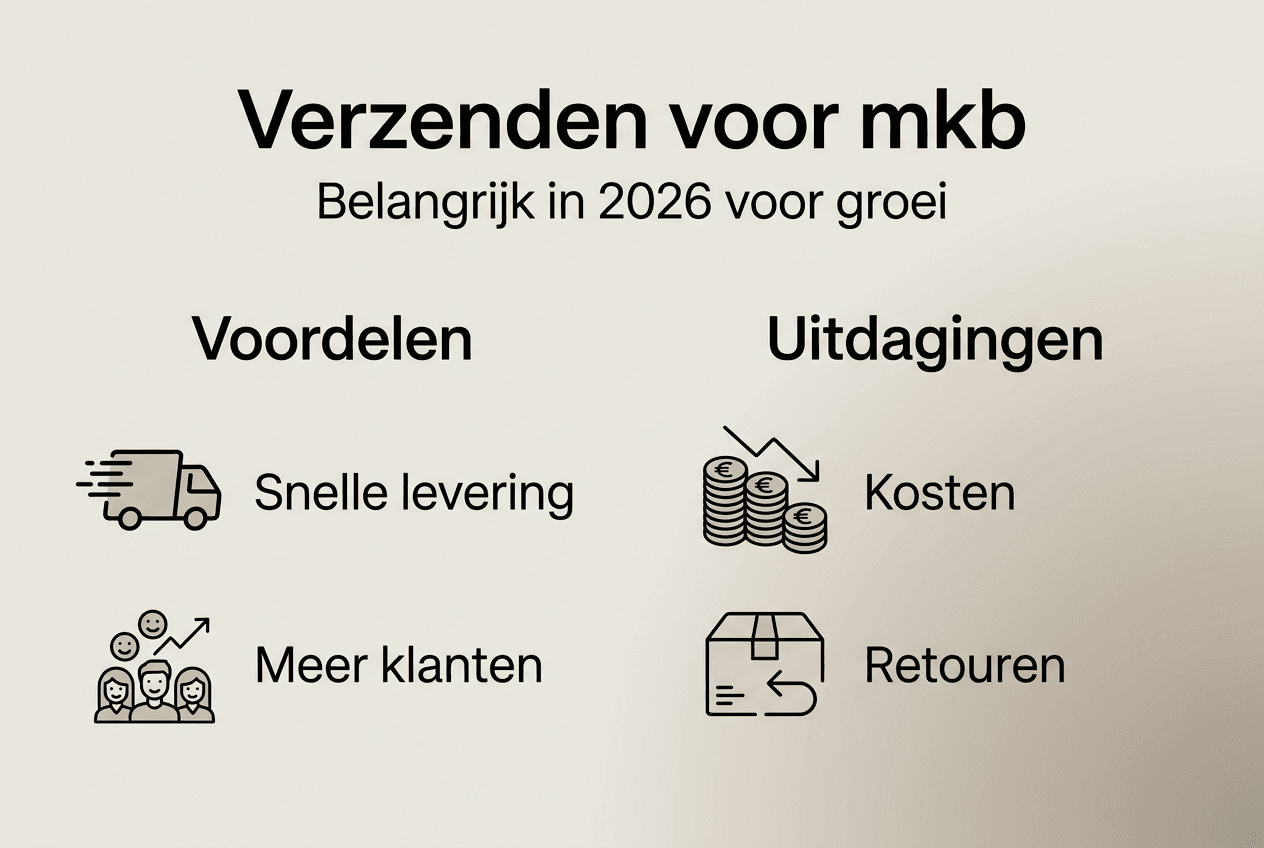 Verzenden voor mkb

Belangrijk in 2026 voor groei

Voordelen

Snelle levering

Meer klanten

Uitdagingen

€ € €

Kosten

Retouren