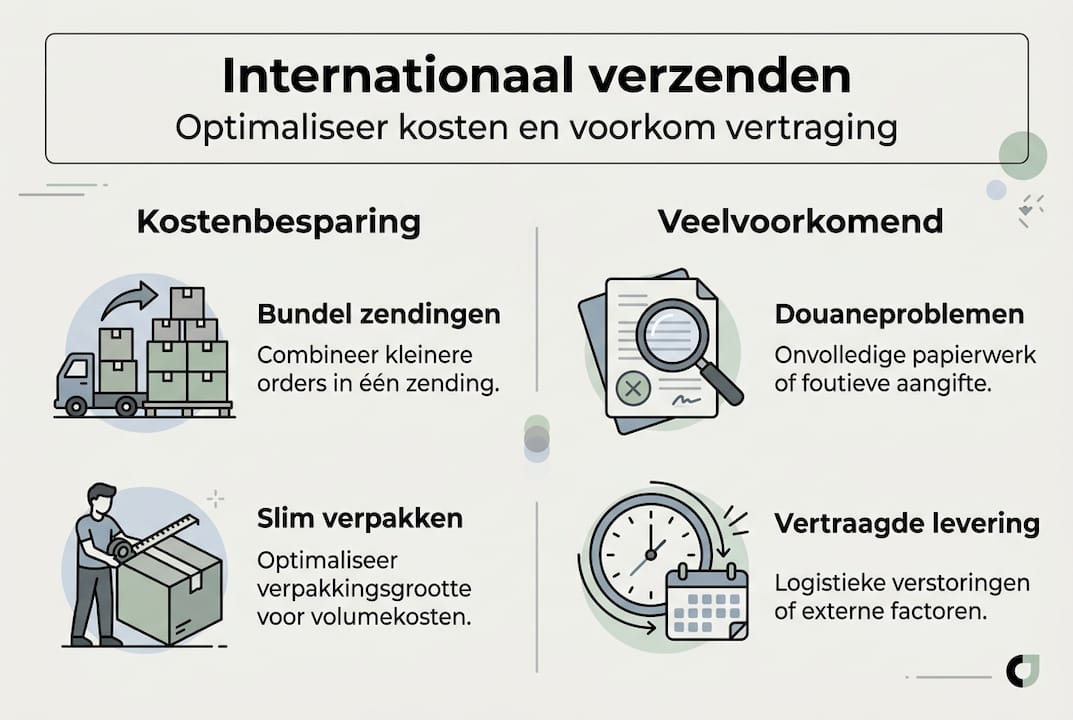 Internationaal verzenden
Optimaliseer kosten en voorkom vertraging

Kostenbesparing

Bundel zendingen
Combineer kleinere orders in één zending.

Slim verpakken
Optimaliseer verpakkingsgrootte voor volumekosten.

Veelvoorkomend

Douaneproblemen
Onvolledige papierwerk of foutieve aangifte.

Vertraagde levering
Logistieke verstoringen of externe factoren.