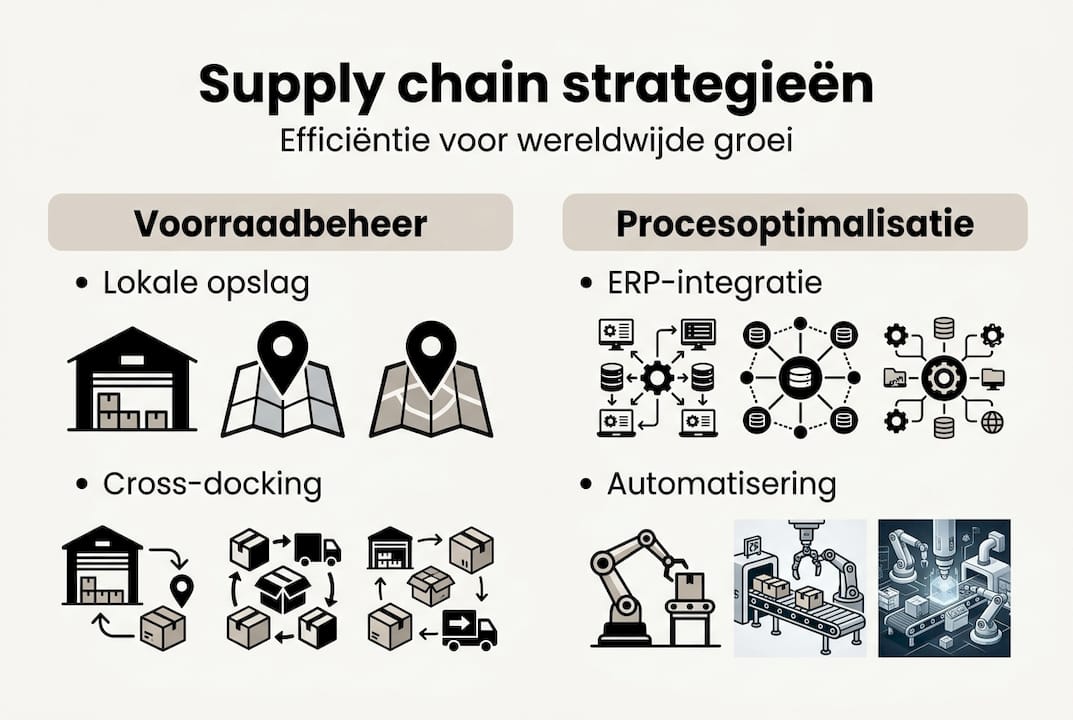 Supply chain strategieën
Efficiëntie voor wereldwijde groei

Voorraadbeheer

• Lokale opslag

• Cross-docking

Procesoptimalisatie

• ERP-integratie

• Automatisering