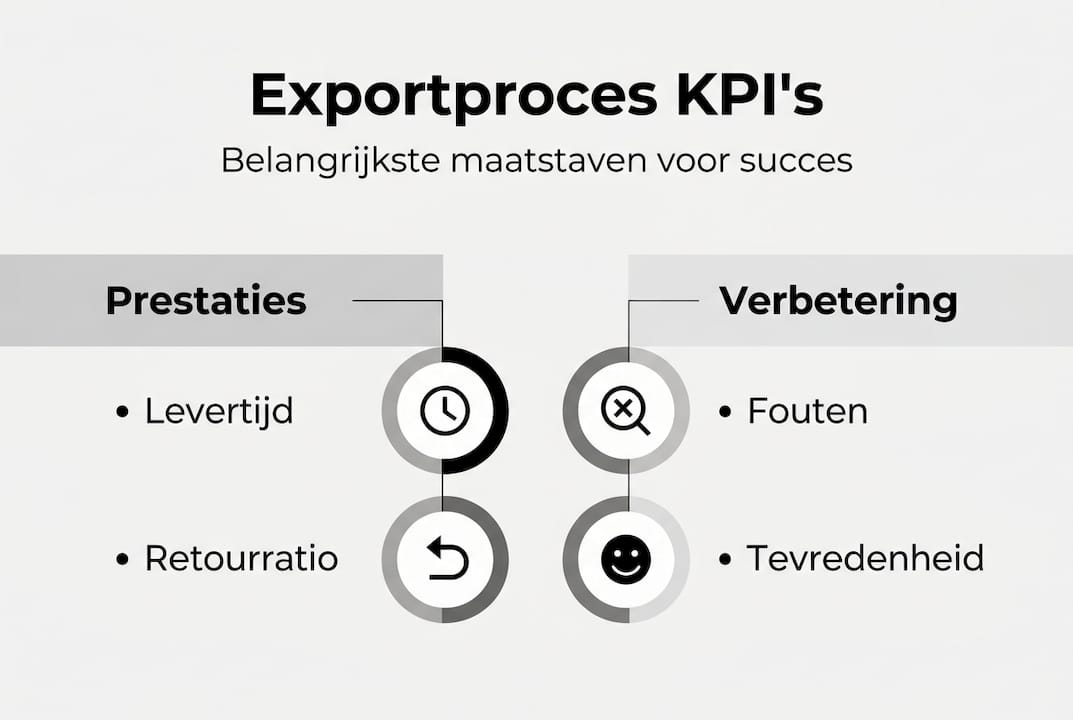 Exportproces KPI's

Belangrijkste maatstaven voor succes

Prestaties

• Levertijd

• Retourratio

Verbetering

• Fouten

• Tevredenheid