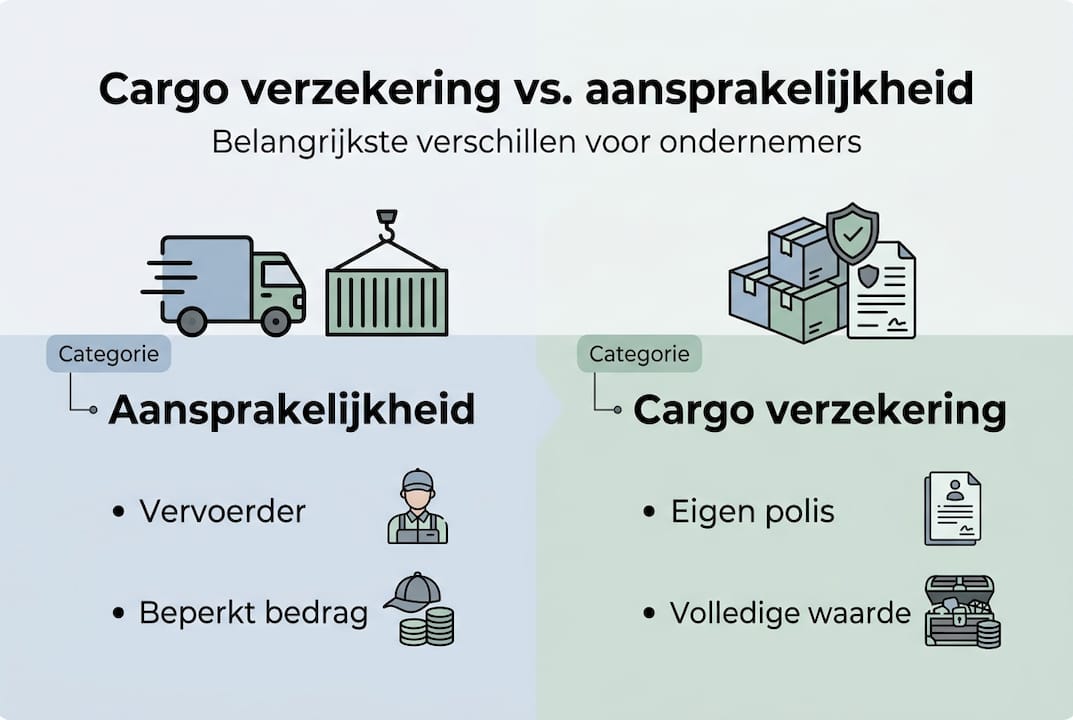 Cargo verzekering vs. aansprakelijkheid
Belangrijkste verschillen voor ondernemers

Categorie
Aansprakelijkheid

• Vervoerder
• Beperkt bedrag

Categorie
Cargo verzekering

• Eigen polis
• Volledige waarde