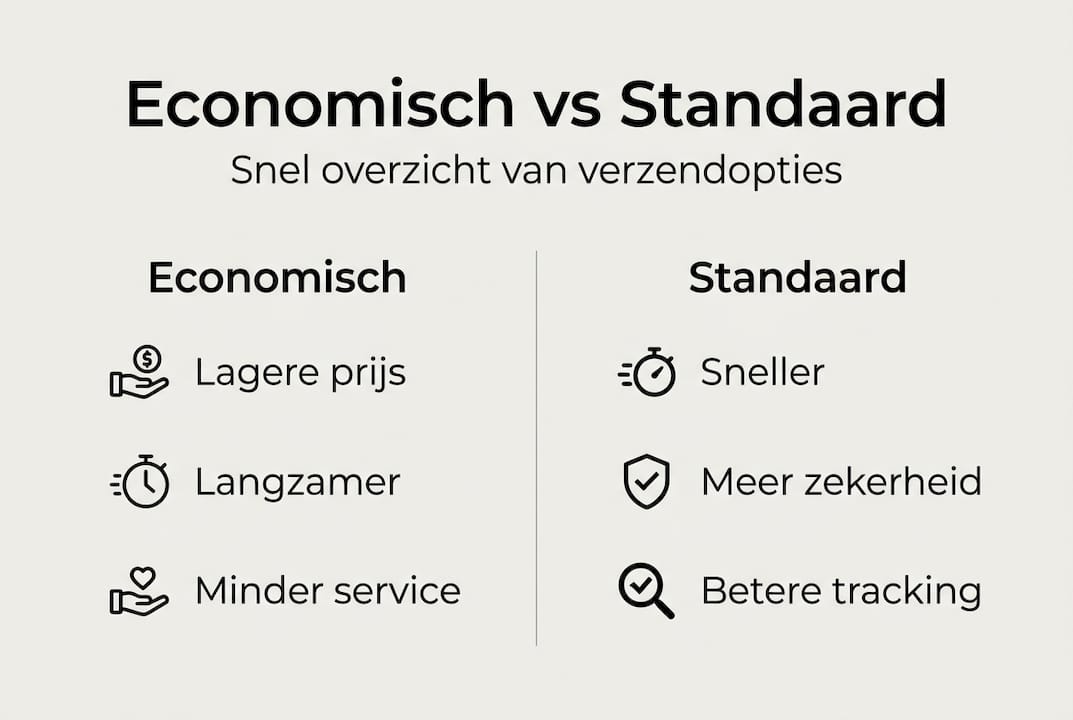 Economisch vs Standaard

Snel overzicht van verzendopties

Economisch

Lagere prijs

Langzamer

Minder service

Standaard

Sneller

Meer zekerheid

Betere tracking