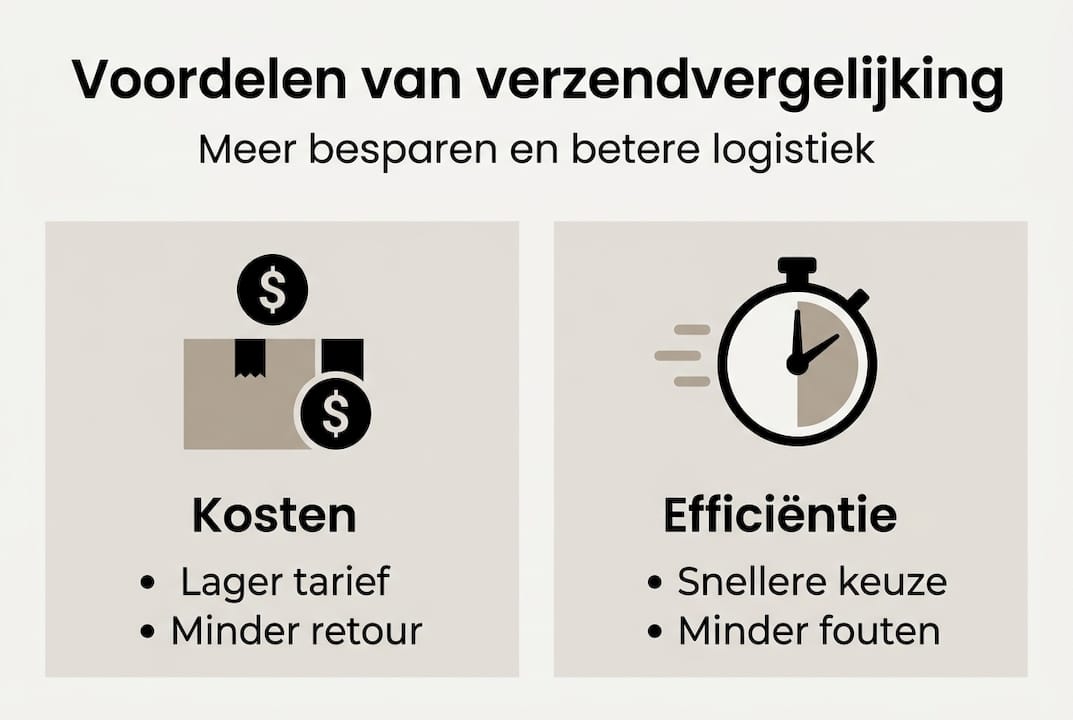 Voordelen van verzendvergelijking
Meer besparen en betere logistiek

$

$

Kosten
• Lager tarief
• Minder retour

Efficiëntie
• Snellere keuze
• Minder fouten