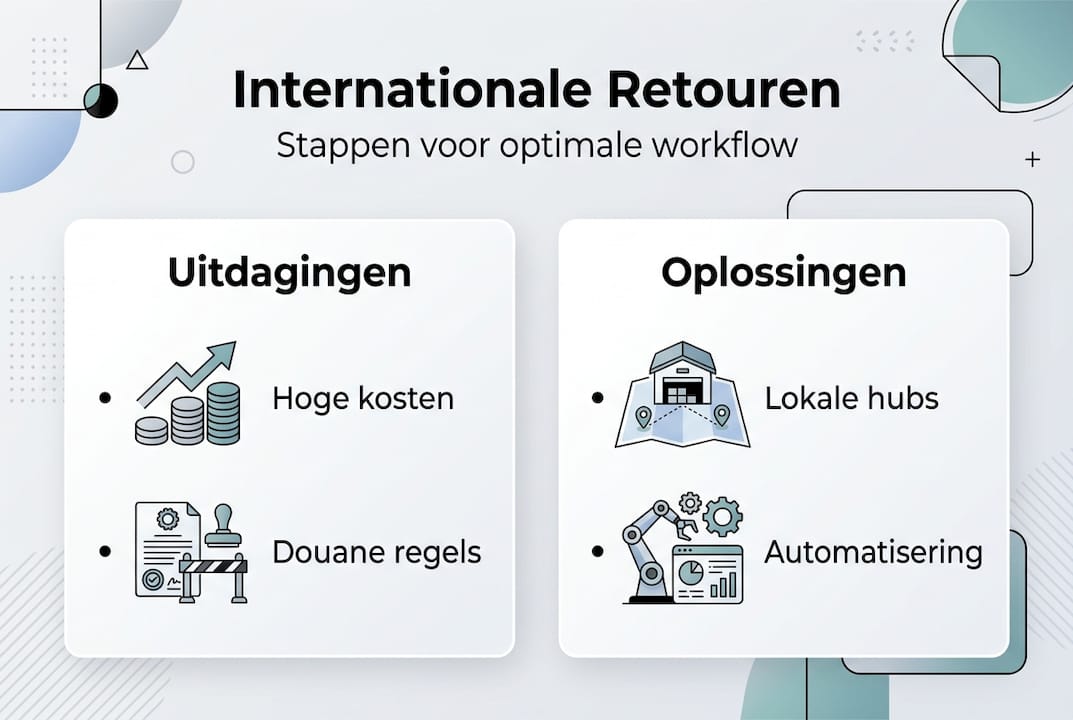 Internationale Retouren
Stappen voor optimale workflow

Uitdagingen
• Hoge kosten
• Douane regels

Oplossingen
• Lokale hubs
• Automatisering