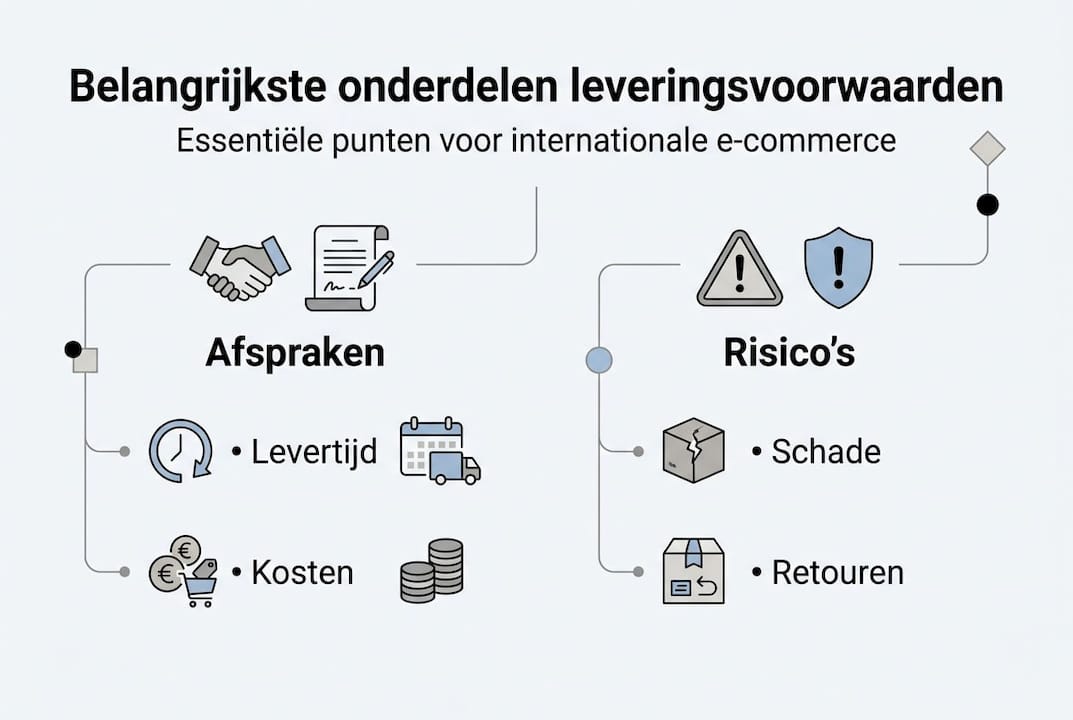 Belangrijkste onderdelen leveringsvoorwaarden

Essentiële punten voor internationale e-commerce

Afspraken

• Levertijd

• Kosten

Risico's

• Schade

• Retouren