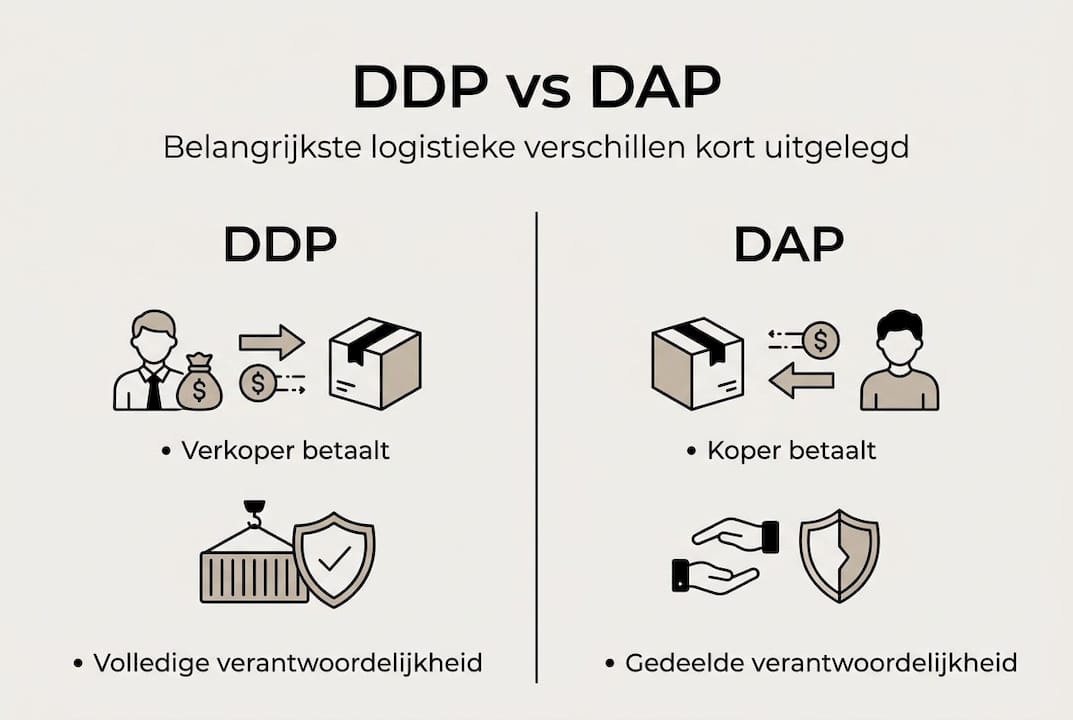 DDP vs DAP

Belangrijkste logistieke verschillen kort uitgelegd

DDP

$

$

• Verkoper betaalt

• Volledige verantwoordelijkheid

DAP

$

• Koper betaalt

• Gedeelde verantwoordelijkheid