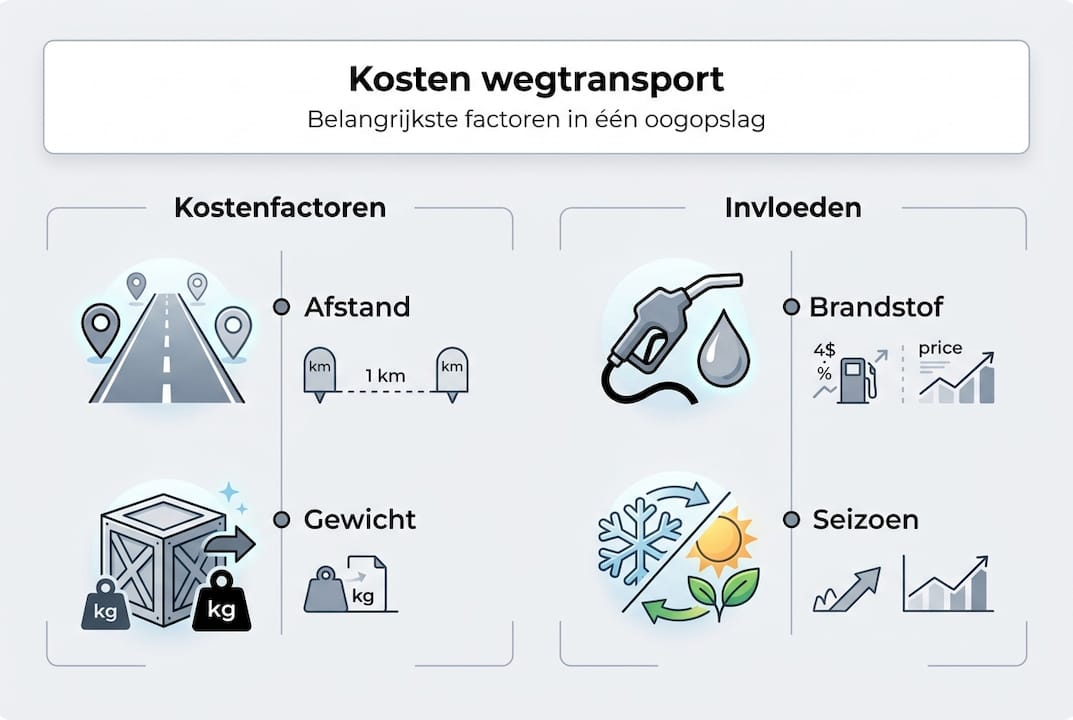 Kosten wegtransport

Belangrijkste factoren in één oogopslag

Kostenfactoren

Afstand

km

1 km

km

Gewicht

kg

kg

kg

Invloeden

Brandstof

4$

%

price

Seizoen