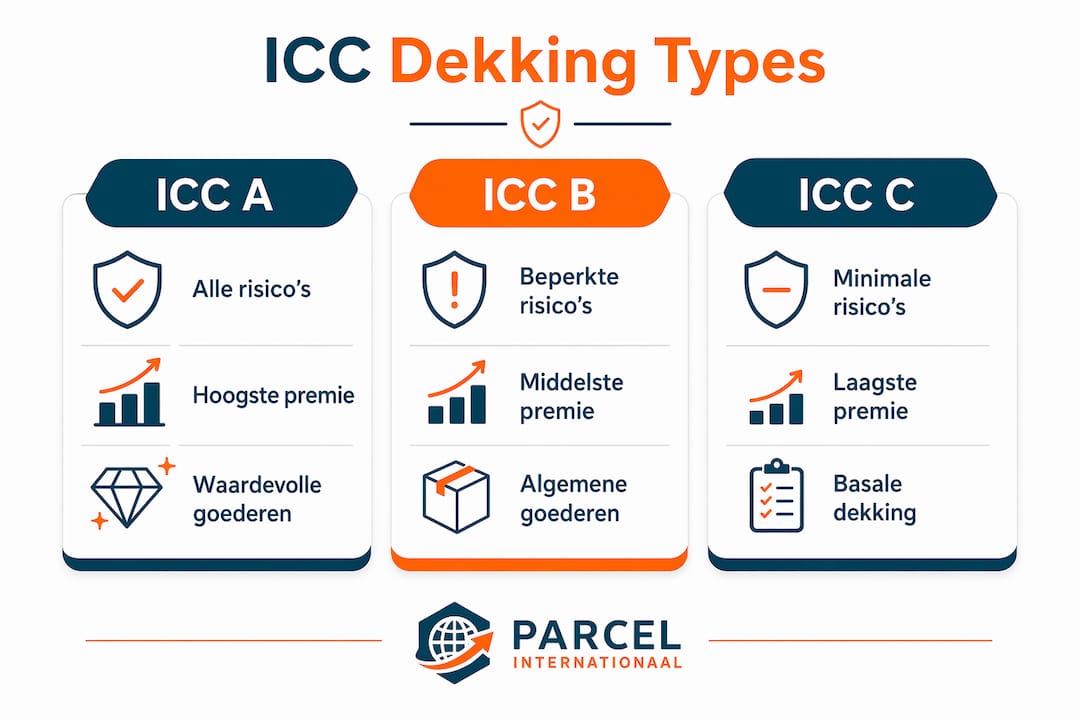 ICC Dekking Types

ICC A

Alle risico's

Hoogste premie

Waardevolle goederen

ICC B

Beperkte risico's

Middelste premie

Algemene goederen

ICC C

Minimale risico's

Laagste premie

Basale dekking

PARCEL
INTERNATIONAAL