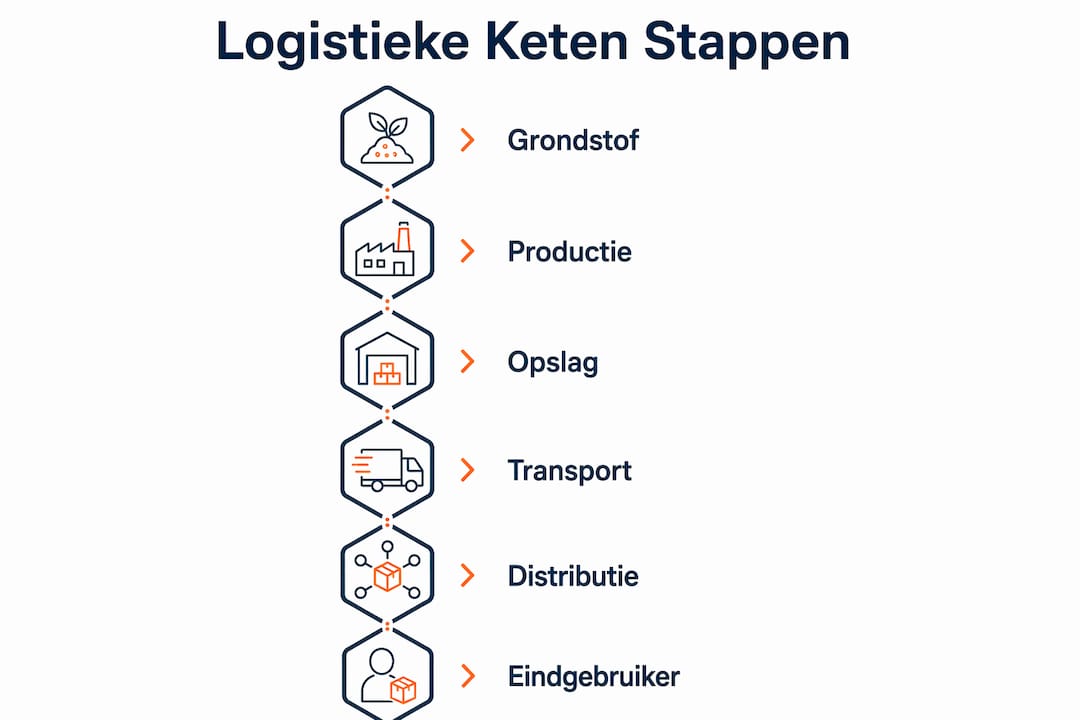 Logistieke Keten Stappen

Grondstof

Productie

Opslag

Transport

Distributie

Eindgebruiker