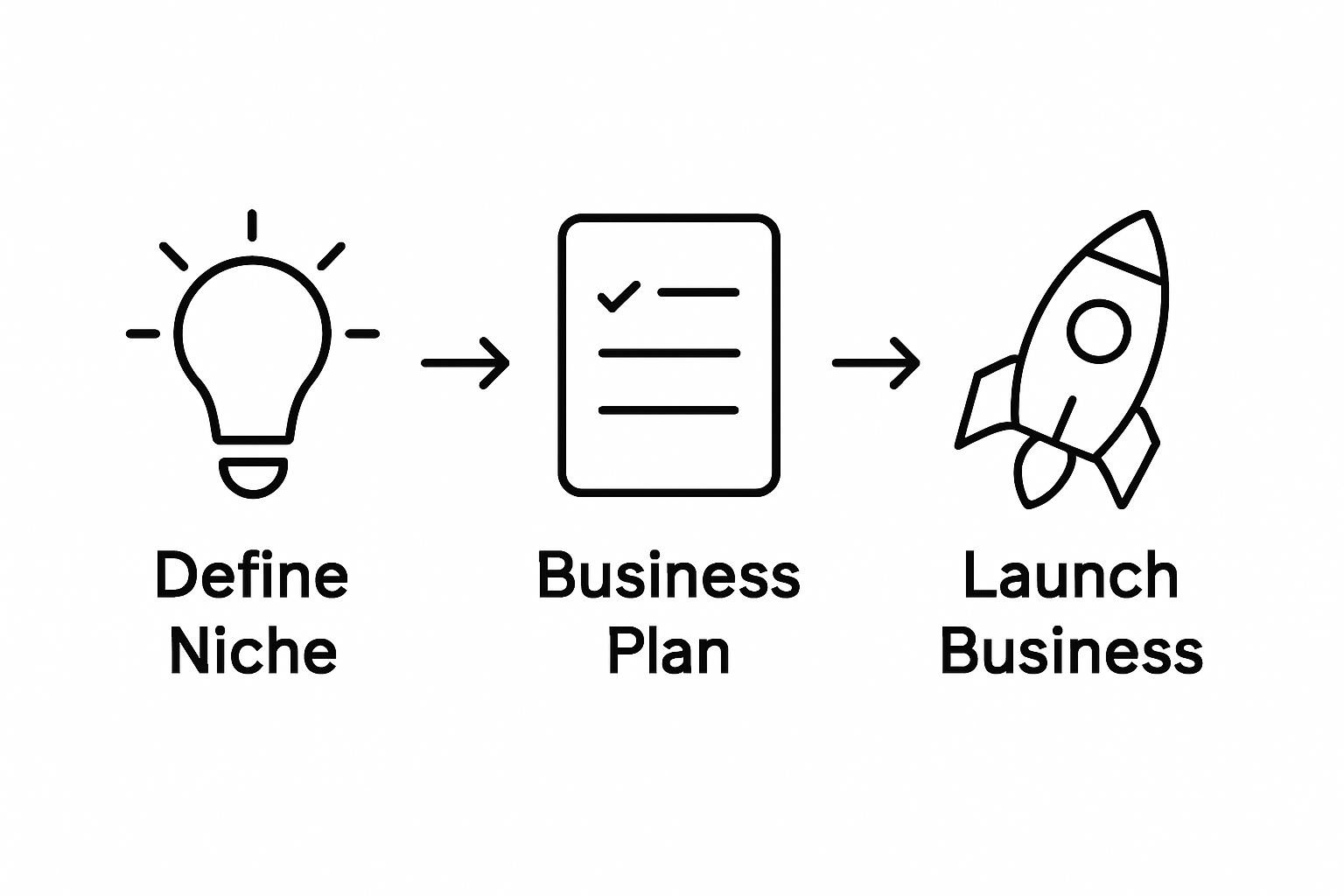 Define Niche

Business Plan

Launch Business