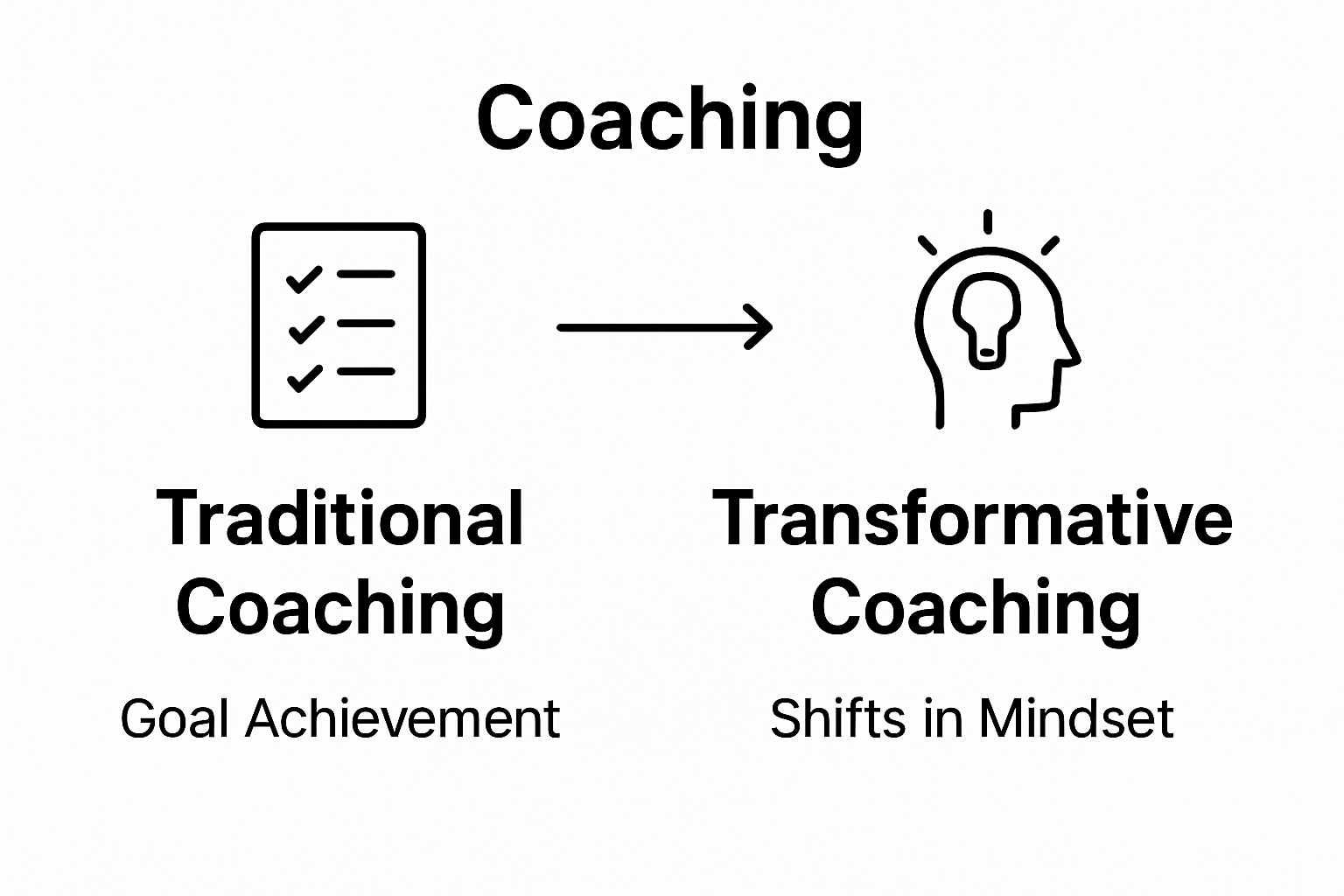 Coaching

Traditional Coaching

Goal Achievement

Transformative Coaching

Shifts in Mindset