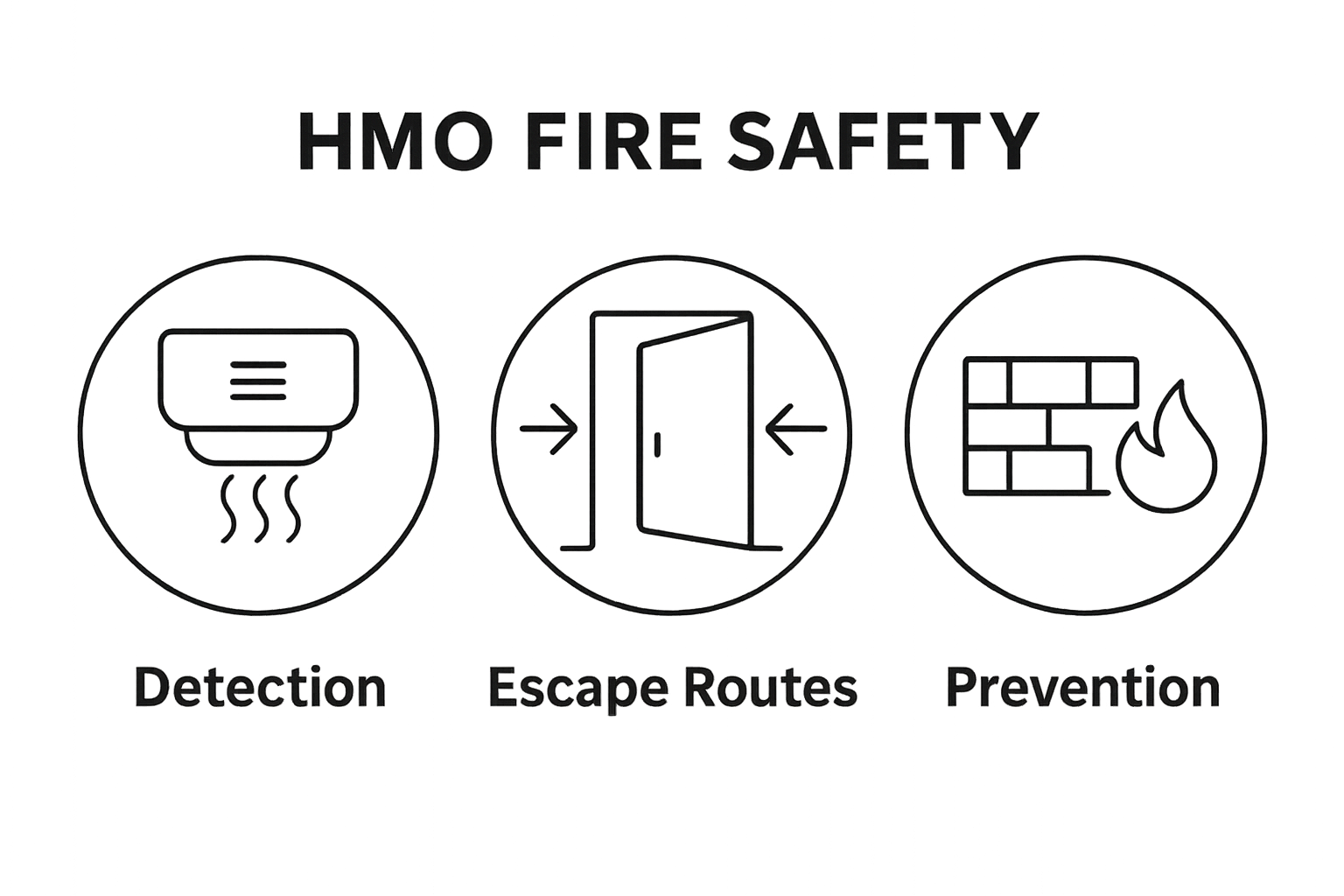 HMO FIRE SAFETY

Detection

Escape Routes

Prevention