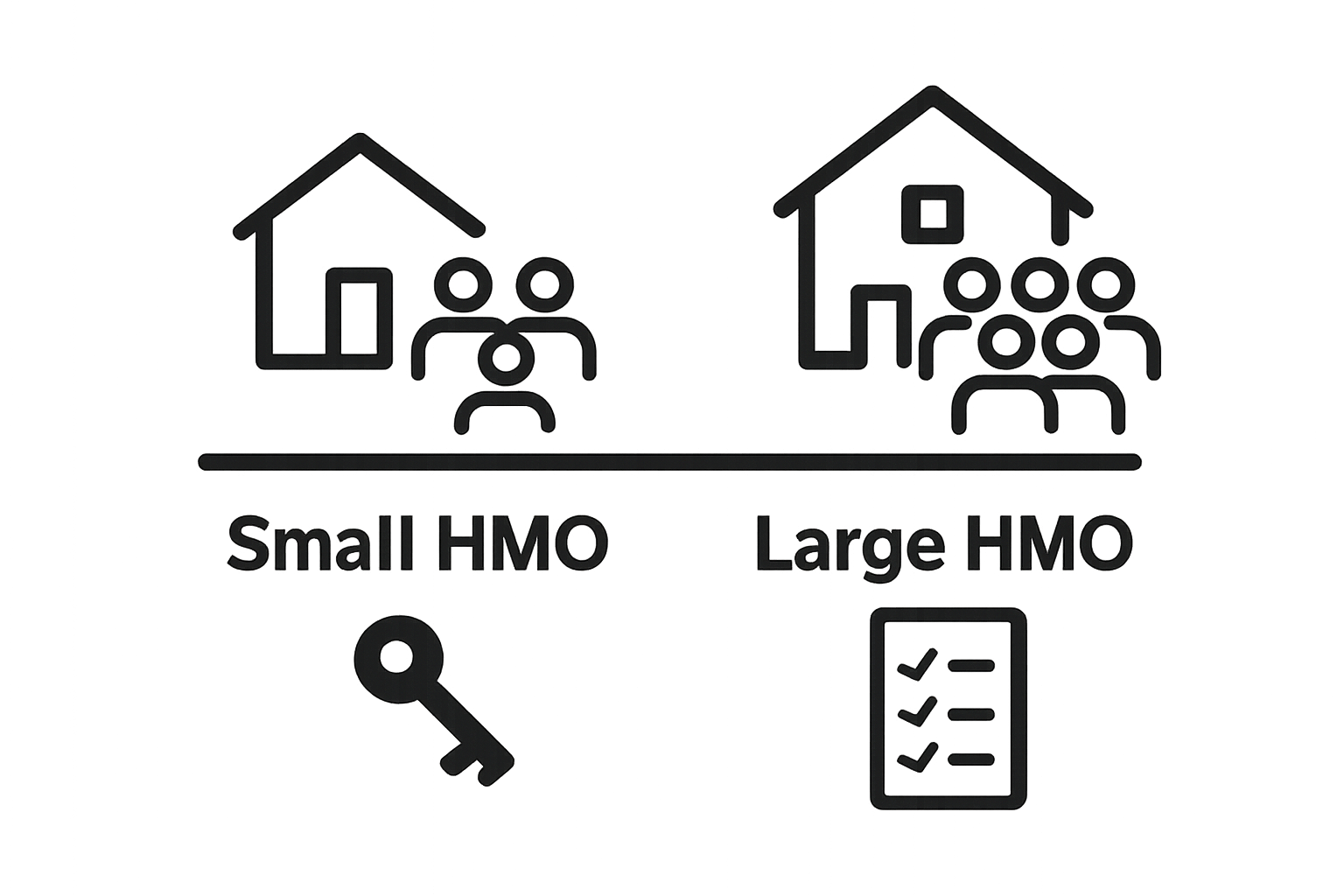 Small HMO

Large HMO