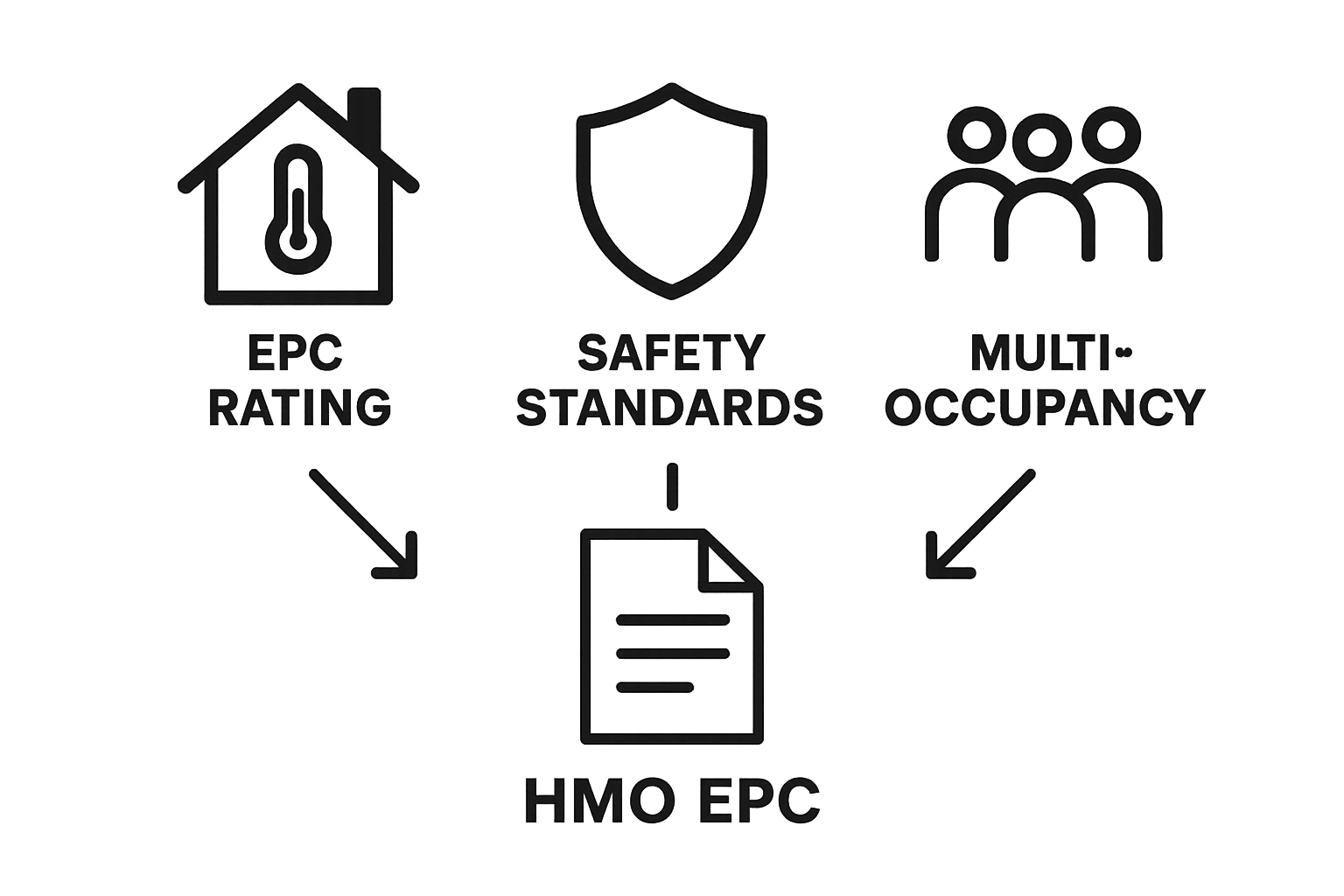 EPC RATING

SAFETY STANDARDS

MULTI-OCCUPANCY

HMO EPC