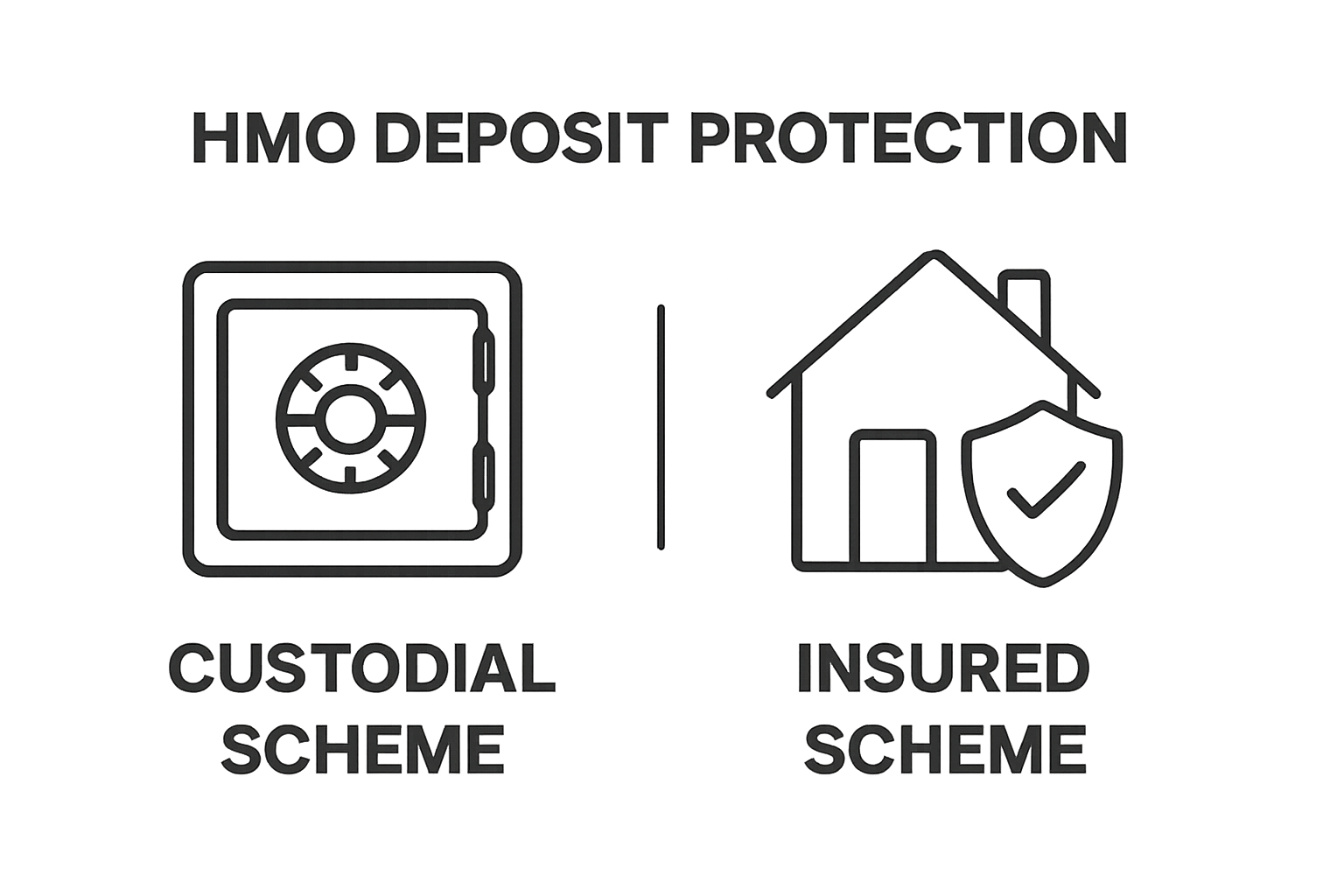 HMO DEPOSIT PROTECTION

CUSTODIAL SCHEME

INSURED SCHEME