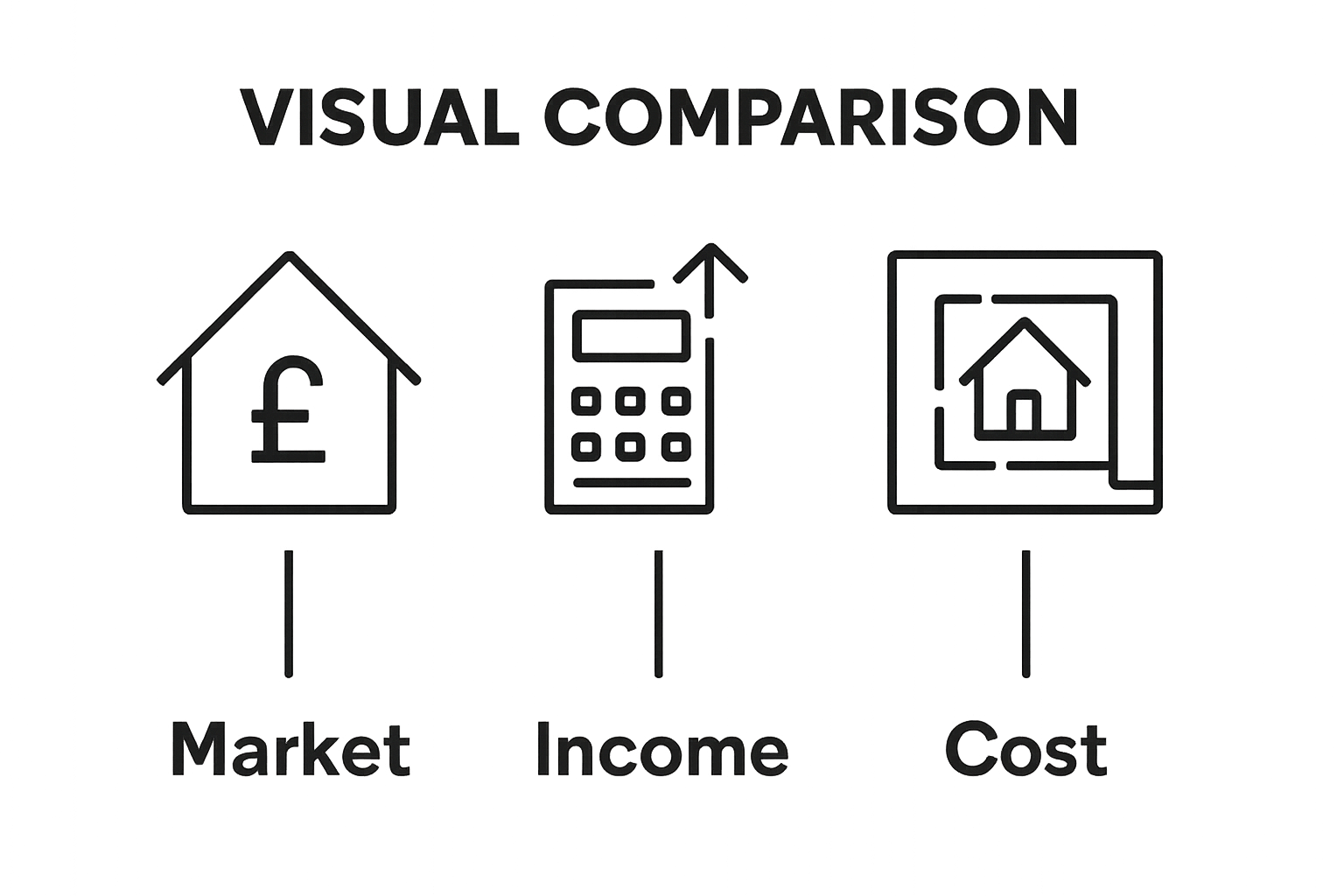 VISUAL COMPARISON

£

Market

Income

Cost