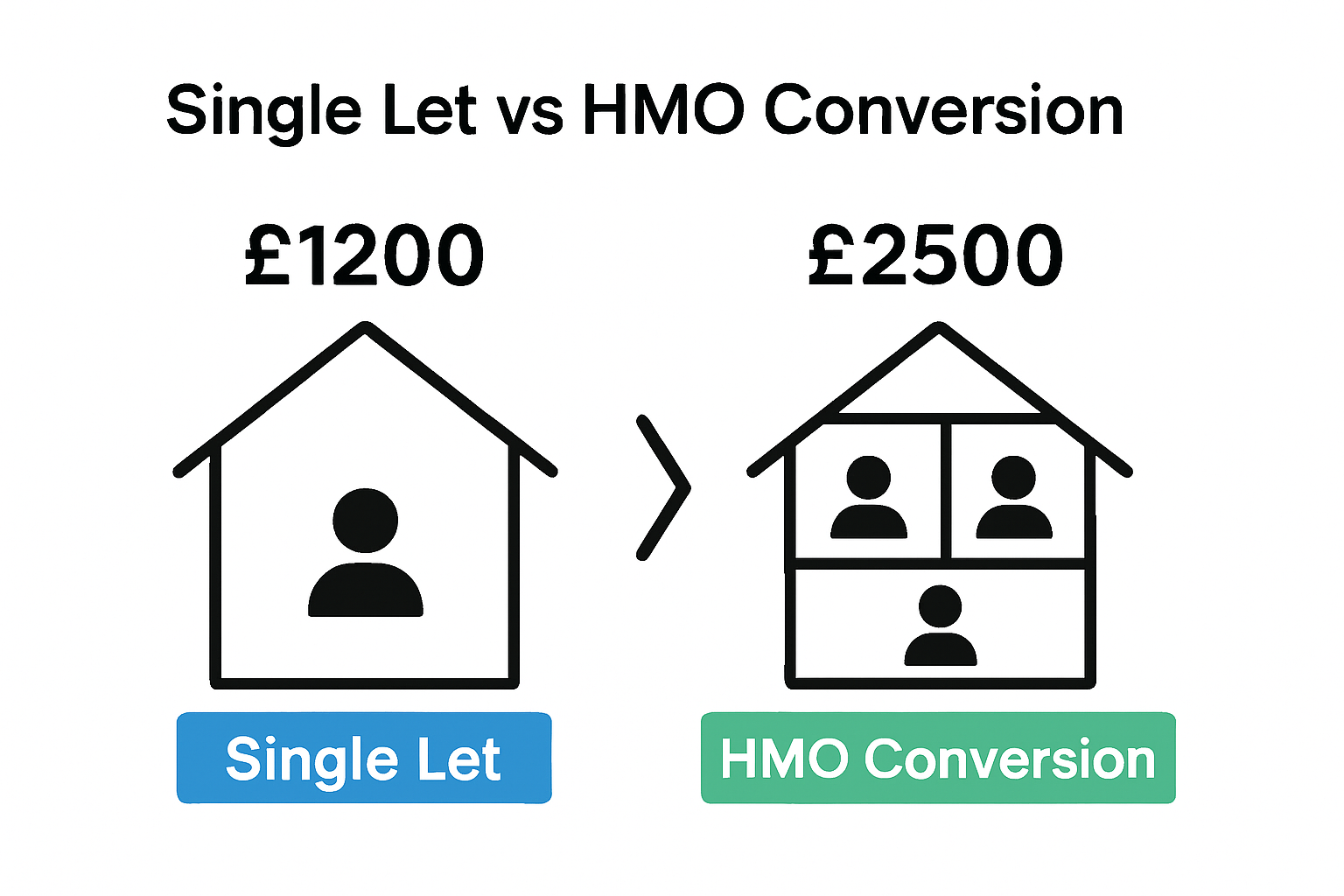 Single Let vs HMO Conversion

£1200

£2500

Single Let

HMO Conversion