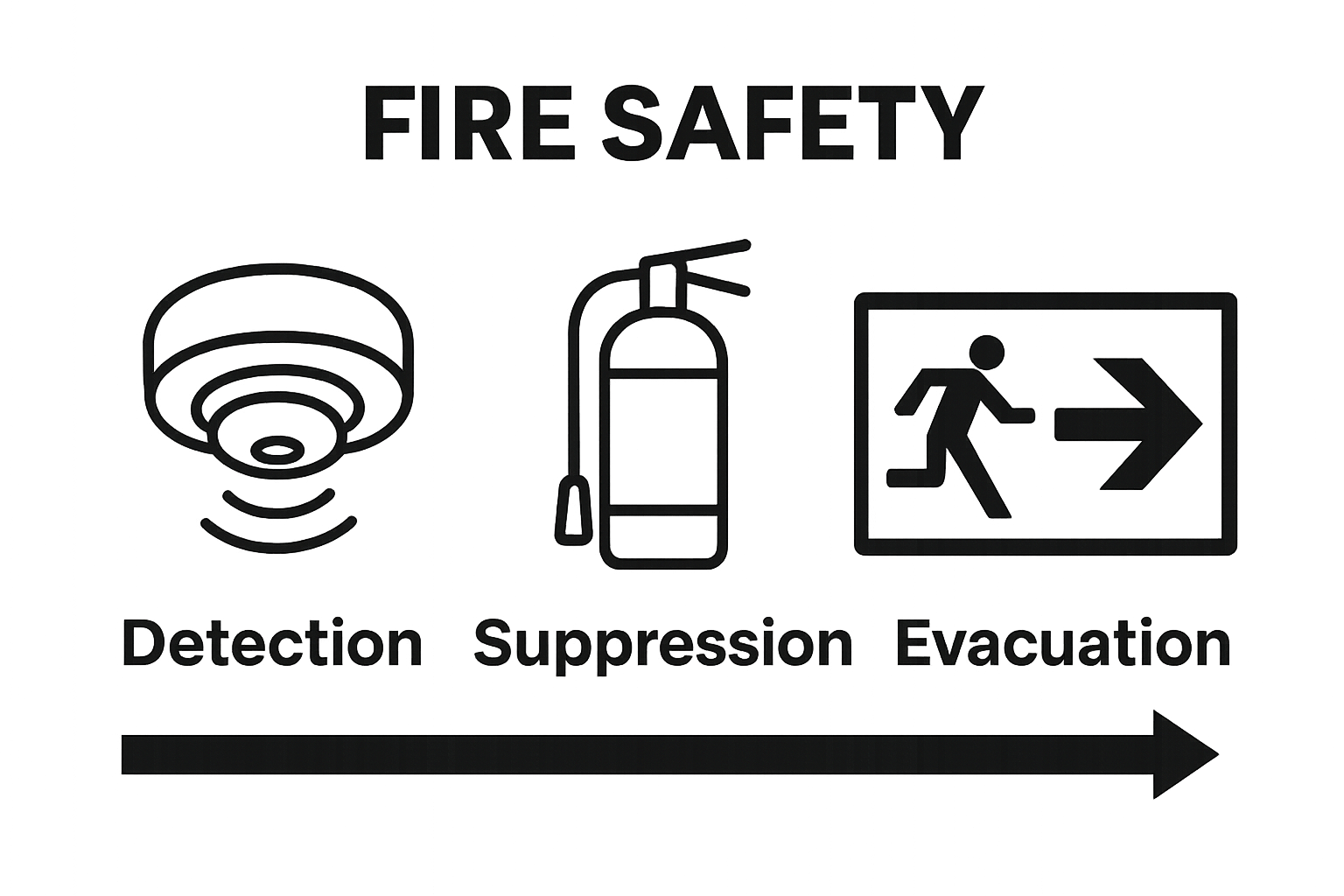 FIRE SAFETY

Detection Suppression Evacuation