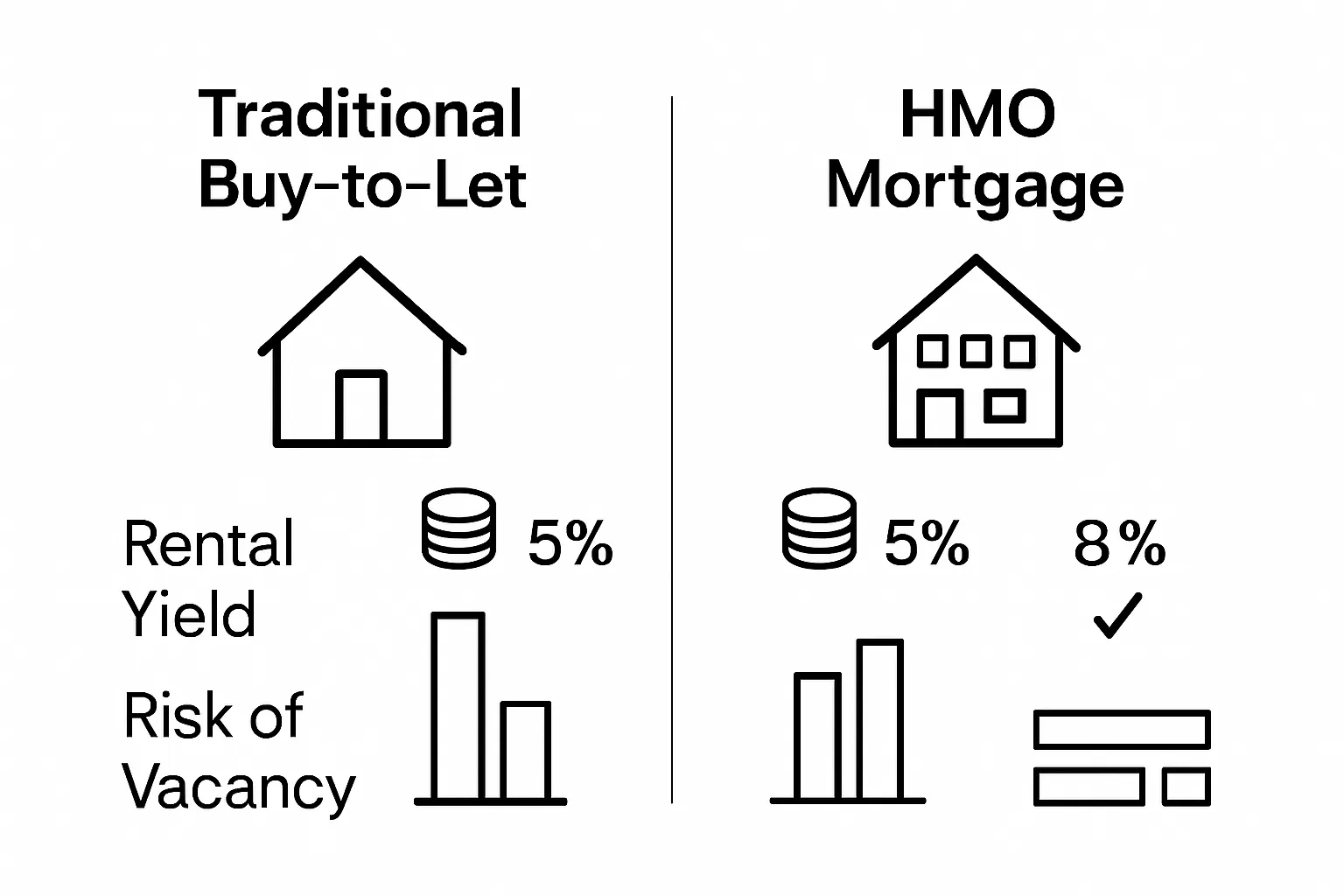 Traditional Buy-to-Let

Rental Yield

5%

Risk of Vacancy

HMO Mortgage

5%

8%