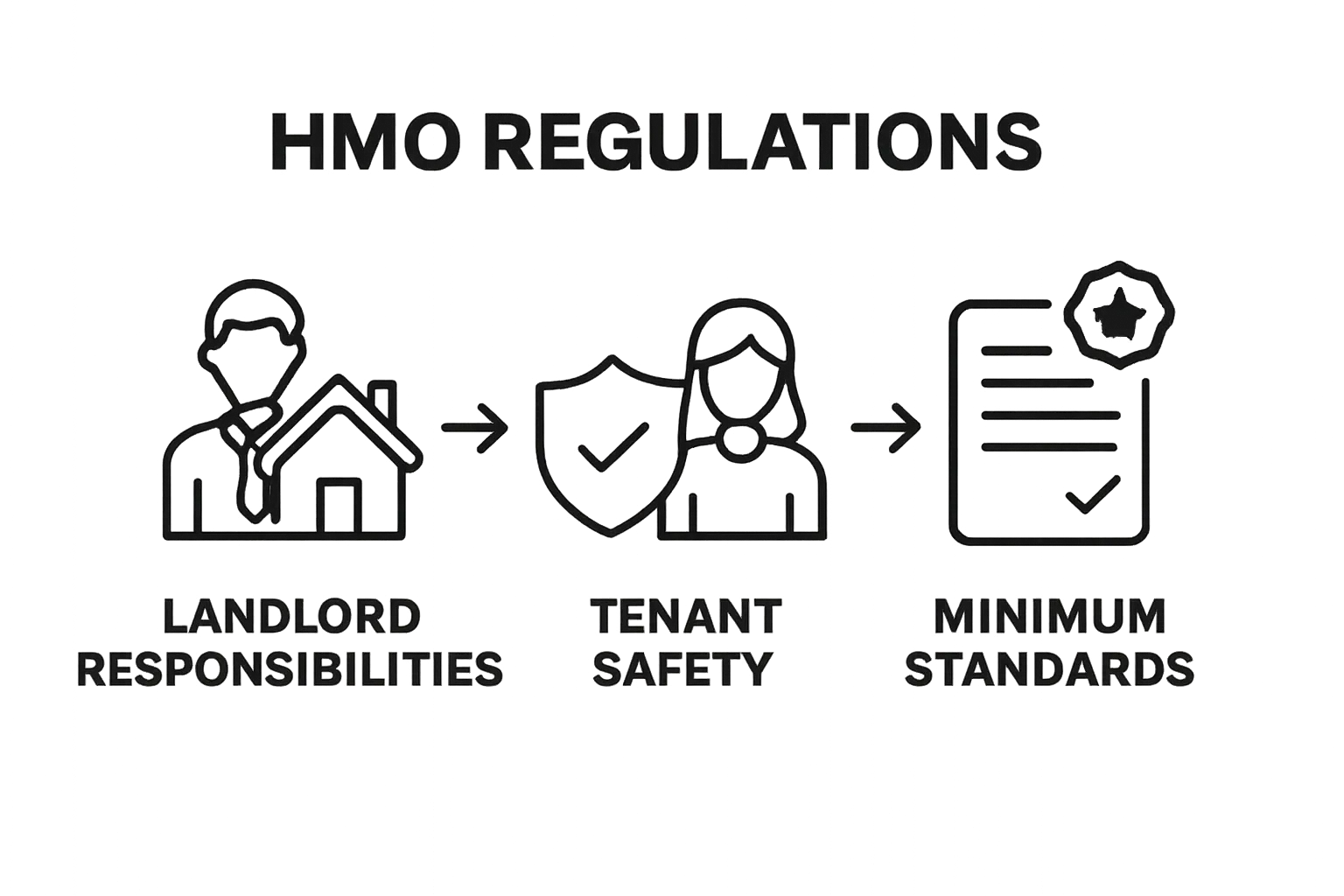 HMO REGULATIONS

LANDLORD RESPONSIBILITIES

TENANT SAFETY

MINIMUM STANDARDS