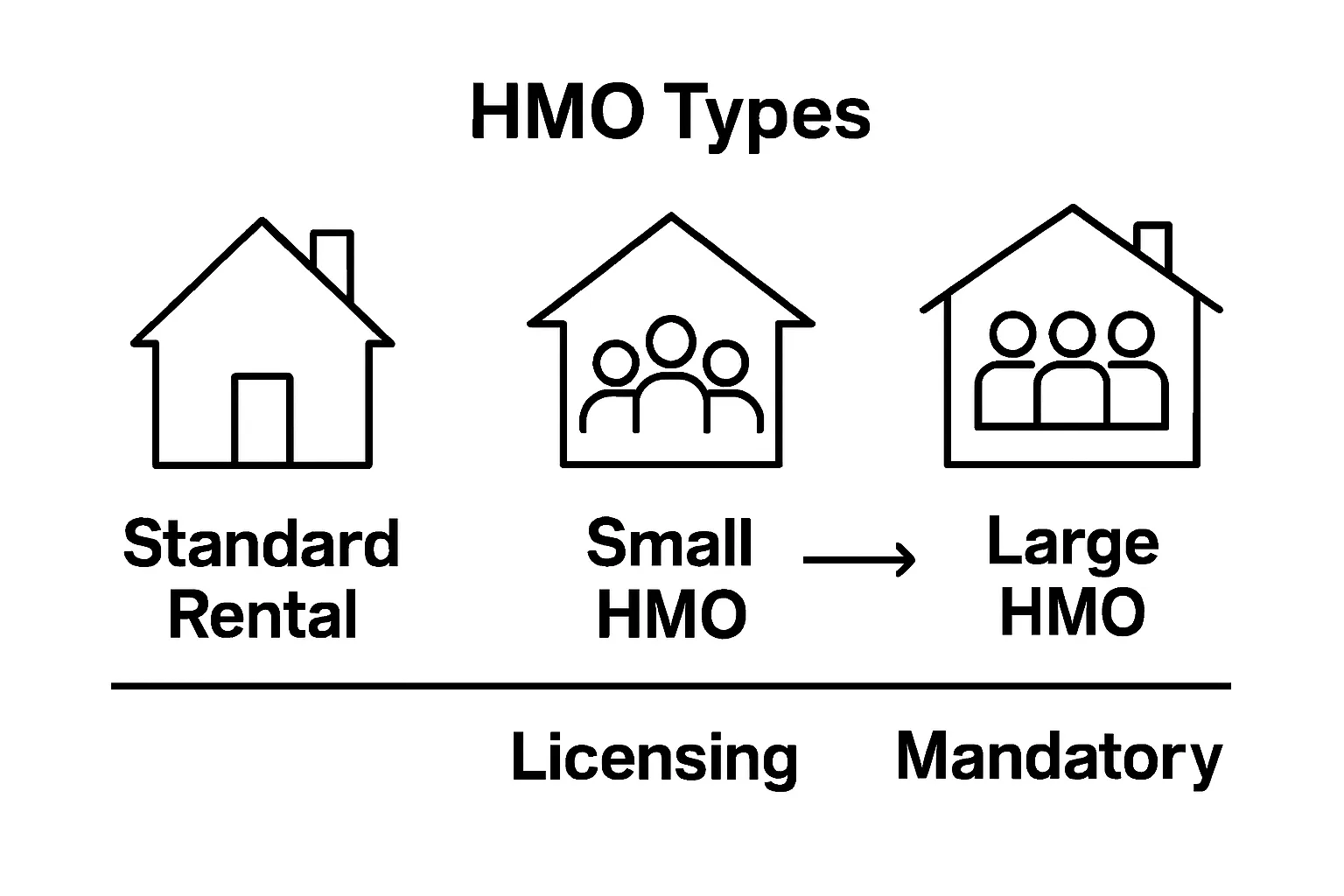 HMO Types

Standard Rental

Small HMO

Large HMO

Licensing

Mandatory