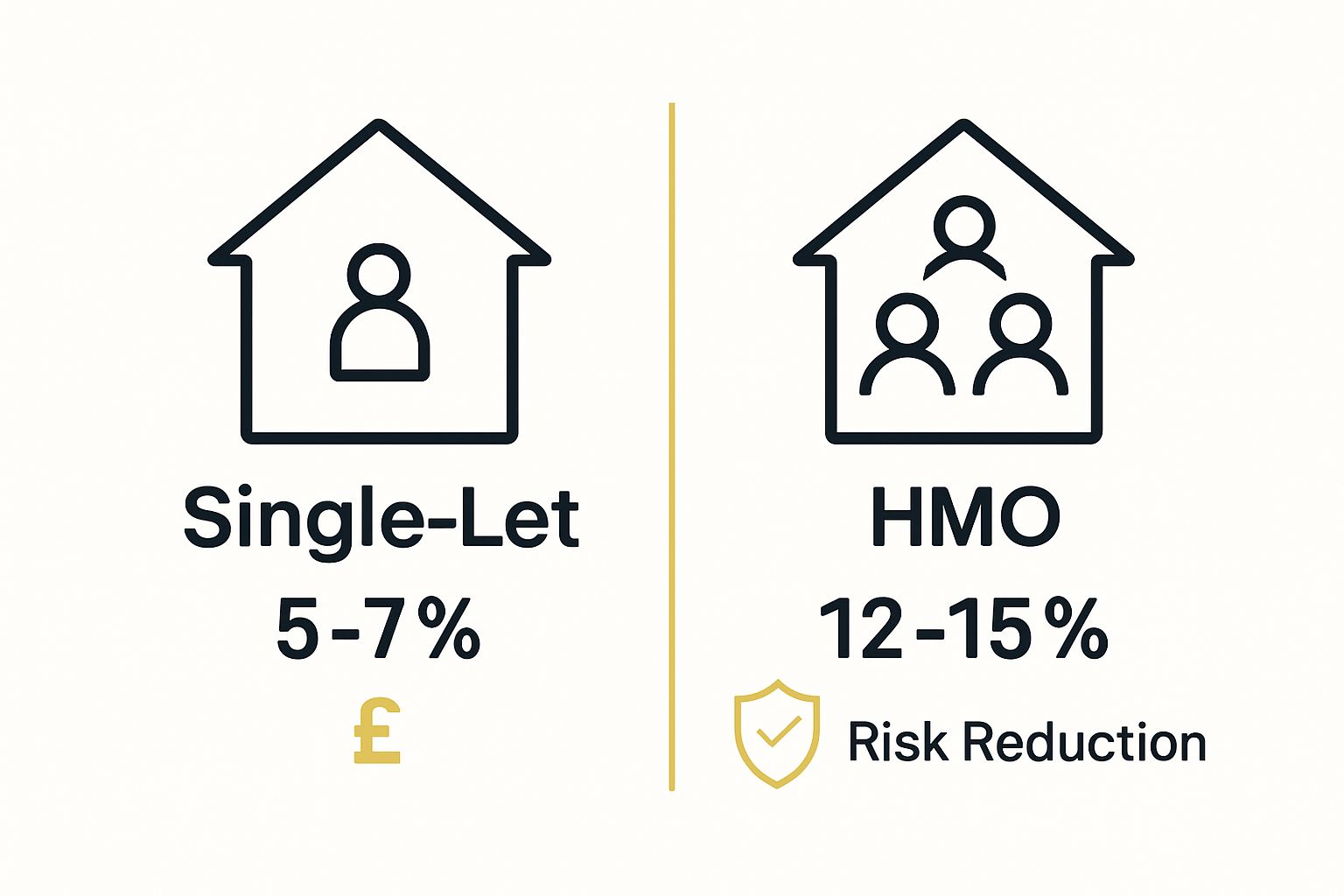 Single-Let
5-7%
£

HMO
12-15%
Risk Reduction