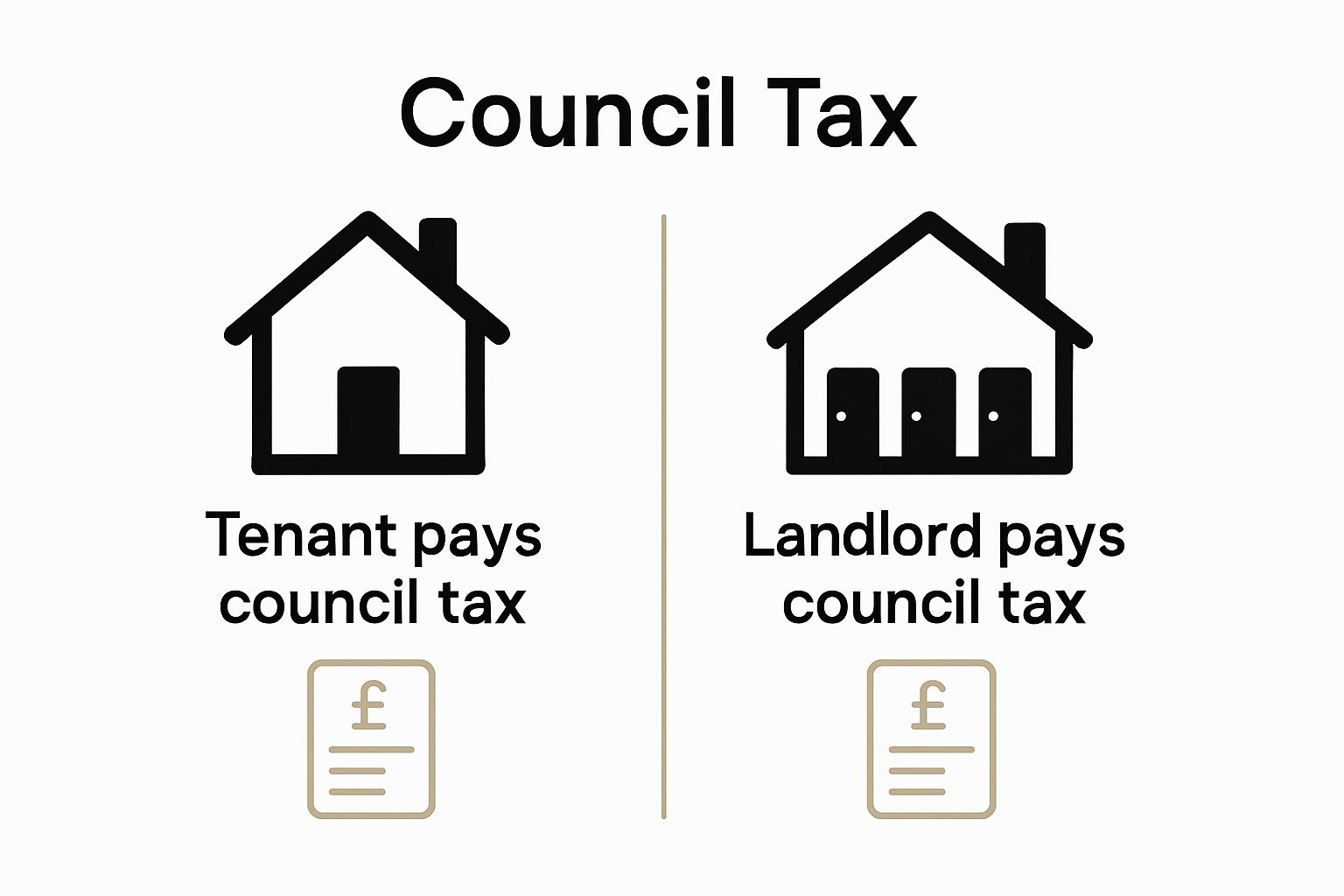 Council Tax

Tenant pays council tax

£

Landlord pays council tax

£