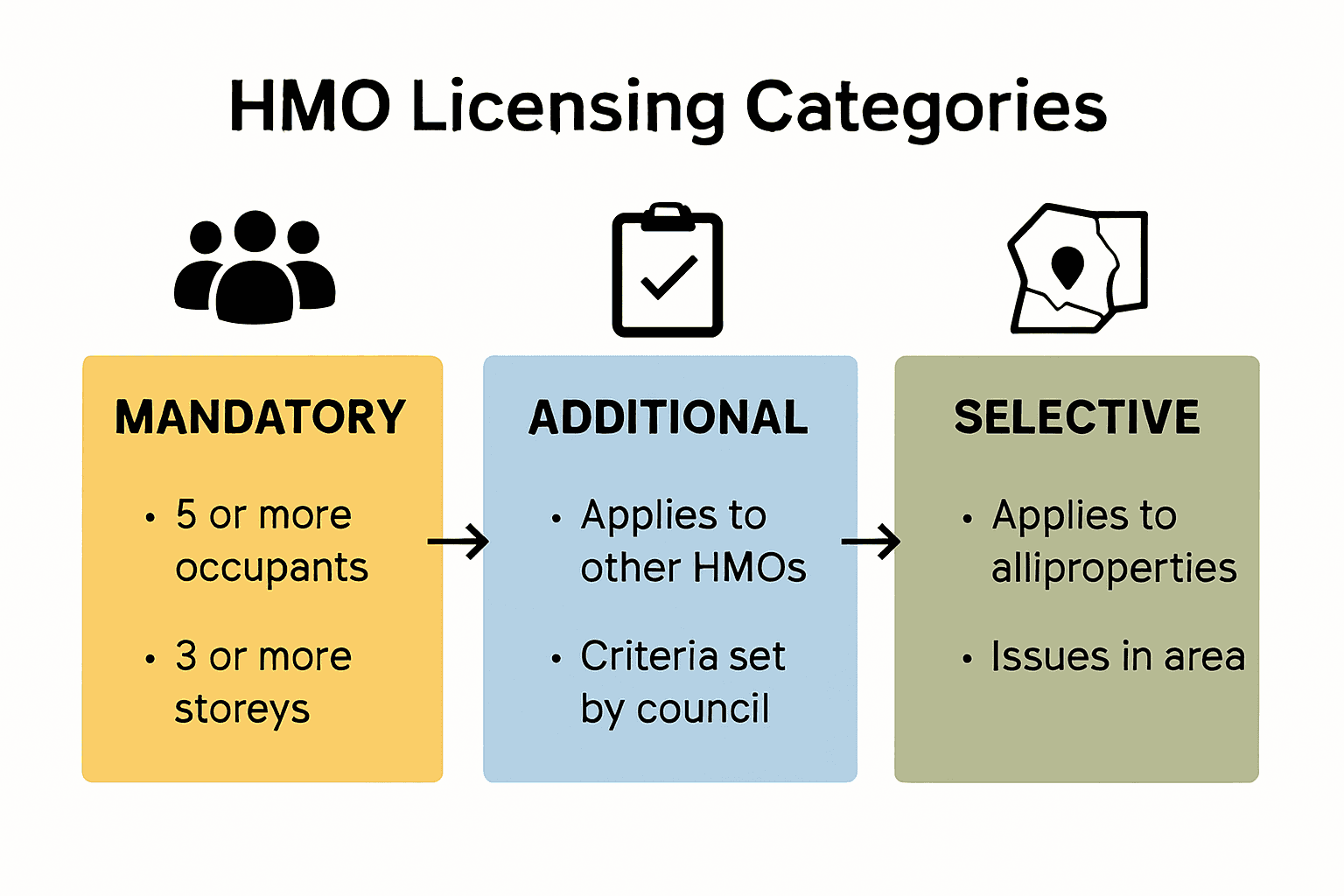 HMO Licensing Categories

MANDATORY

• 5 or more occupants

• 3 or more storeys

ADDITIONAL

• Applies to other HMOs

• Criteria set by council

SELECTIVE

• Applies to alliproperties

• Issues in area