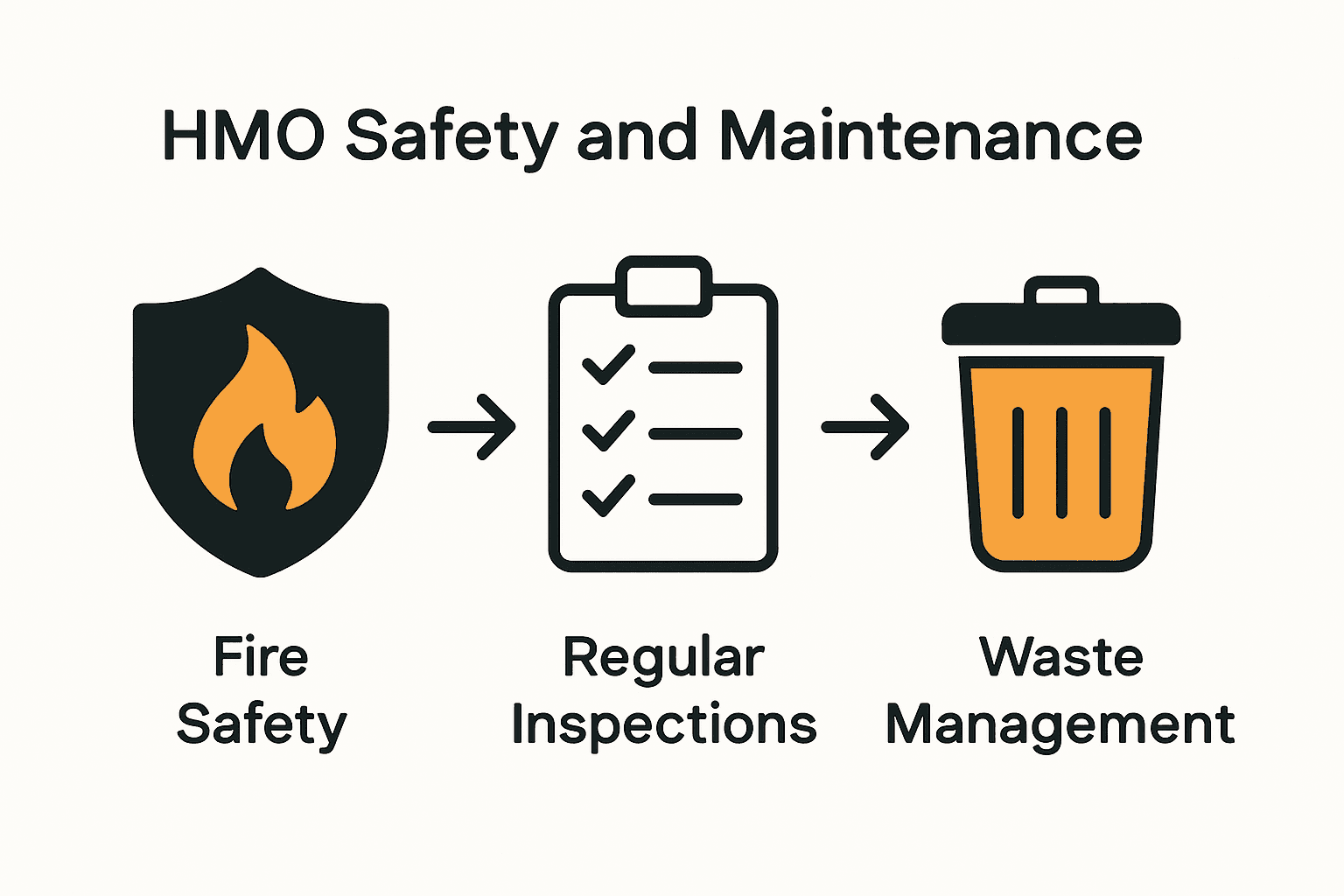 HMO Safety and Maintenance

Fire Safety

Regular Inspections

Waste Management