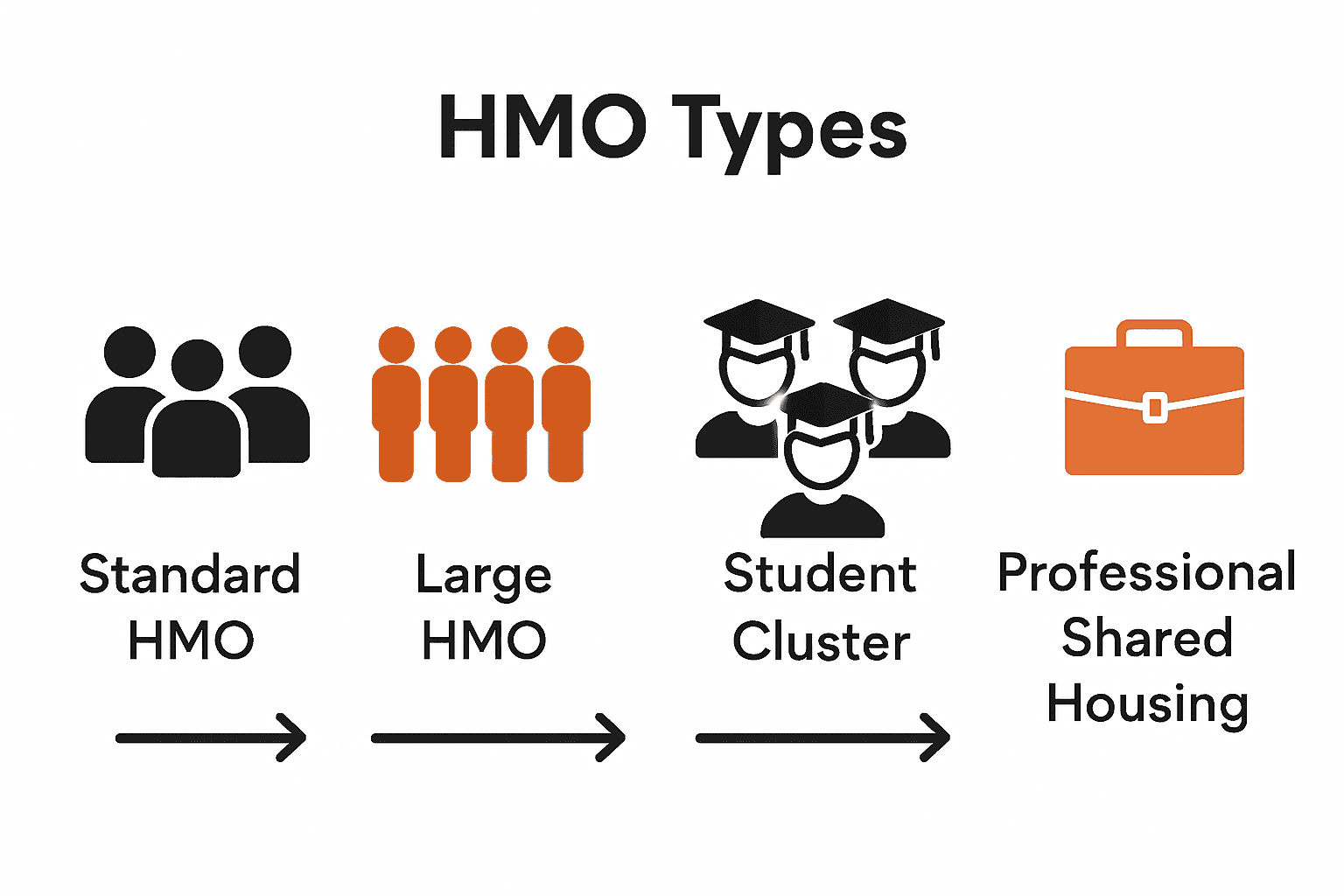 HMO Types

Standard HMO

Large HMO

Student Cluster

Professional Shared Housing