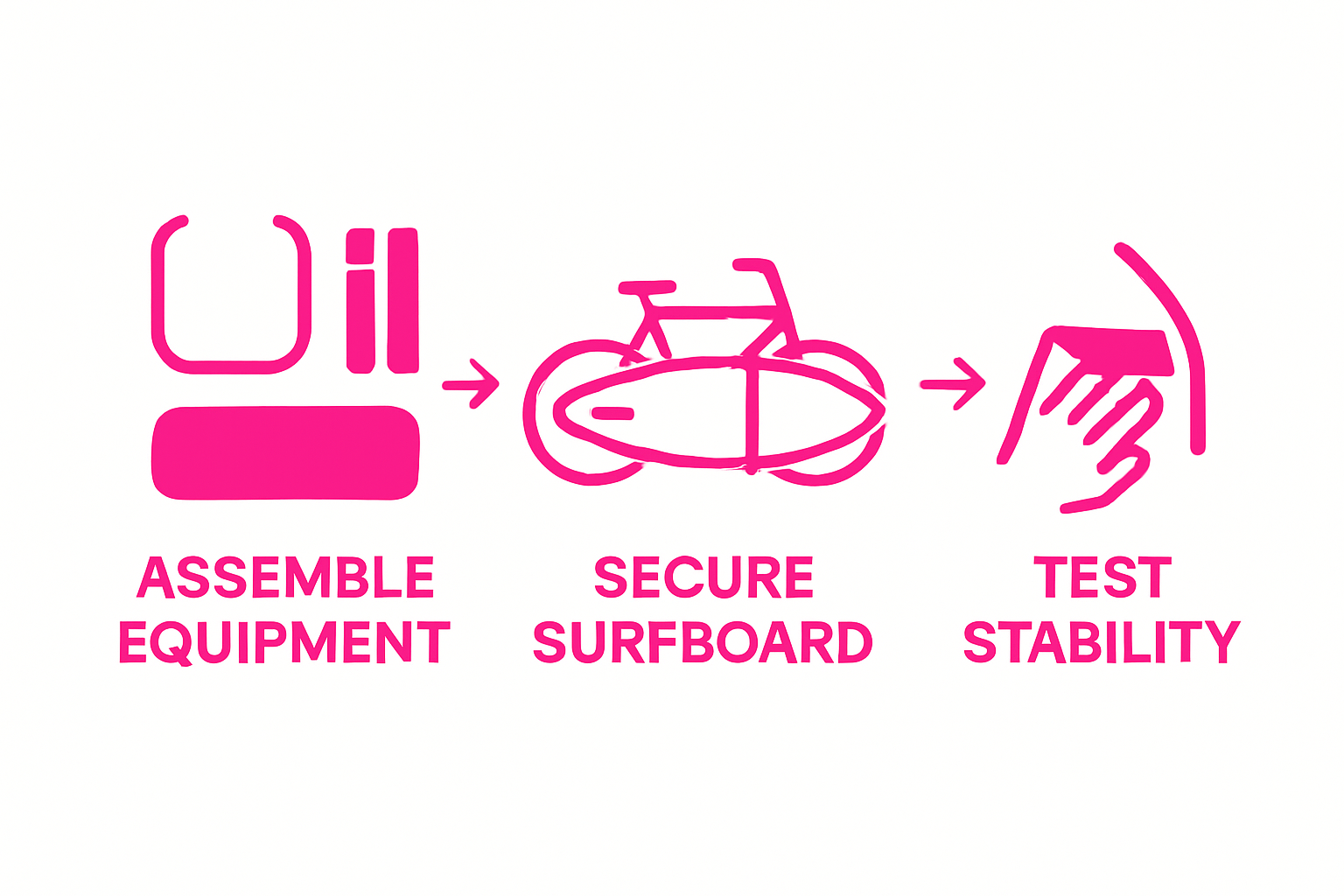 ASSEMBLE EQUIPMENT

SECURE SURFBOARD

TEST STABILITY