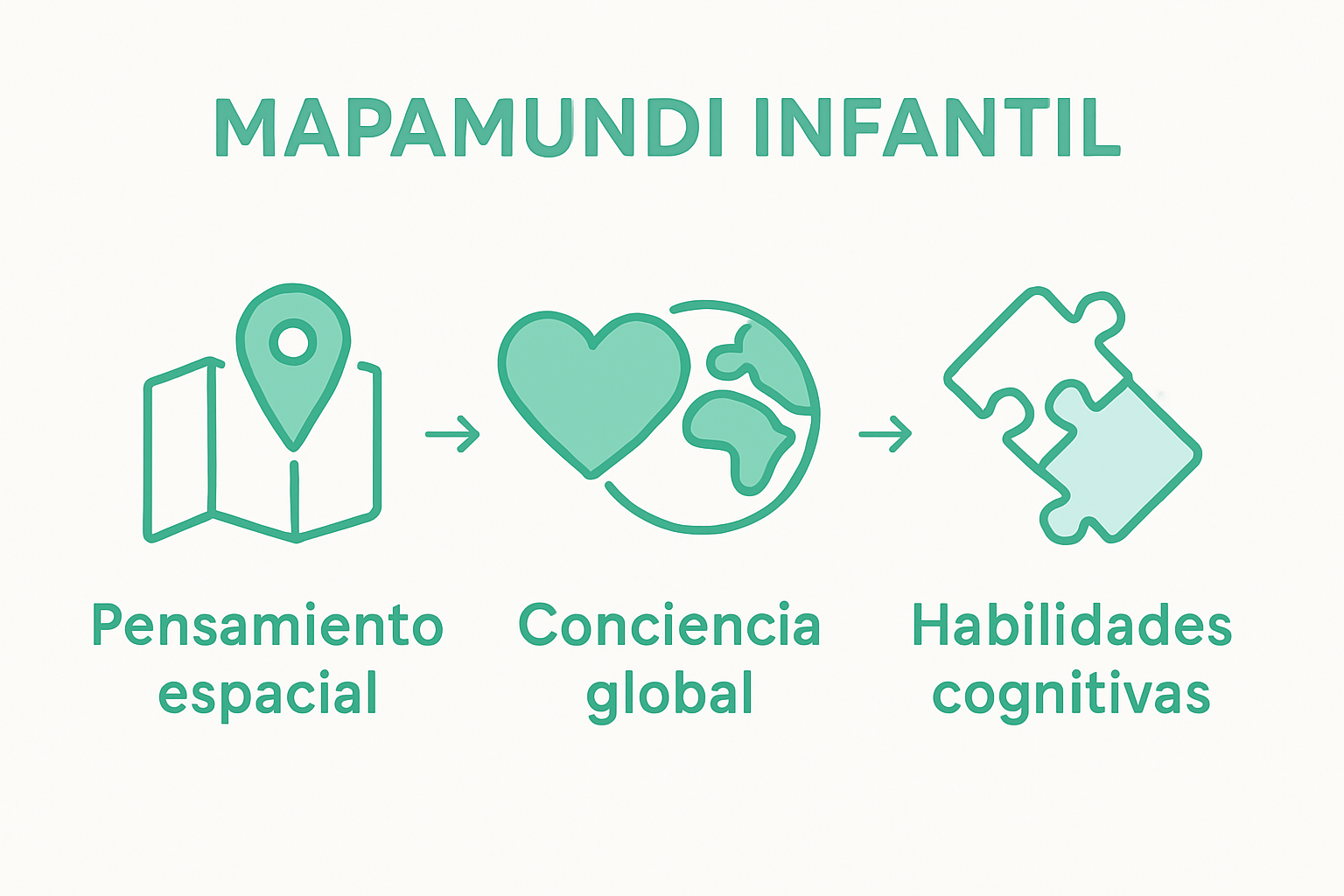 MAPAMUNDI INFANTIL

Pensamiento espacial

Conciencia global

Habilidades cognitivas