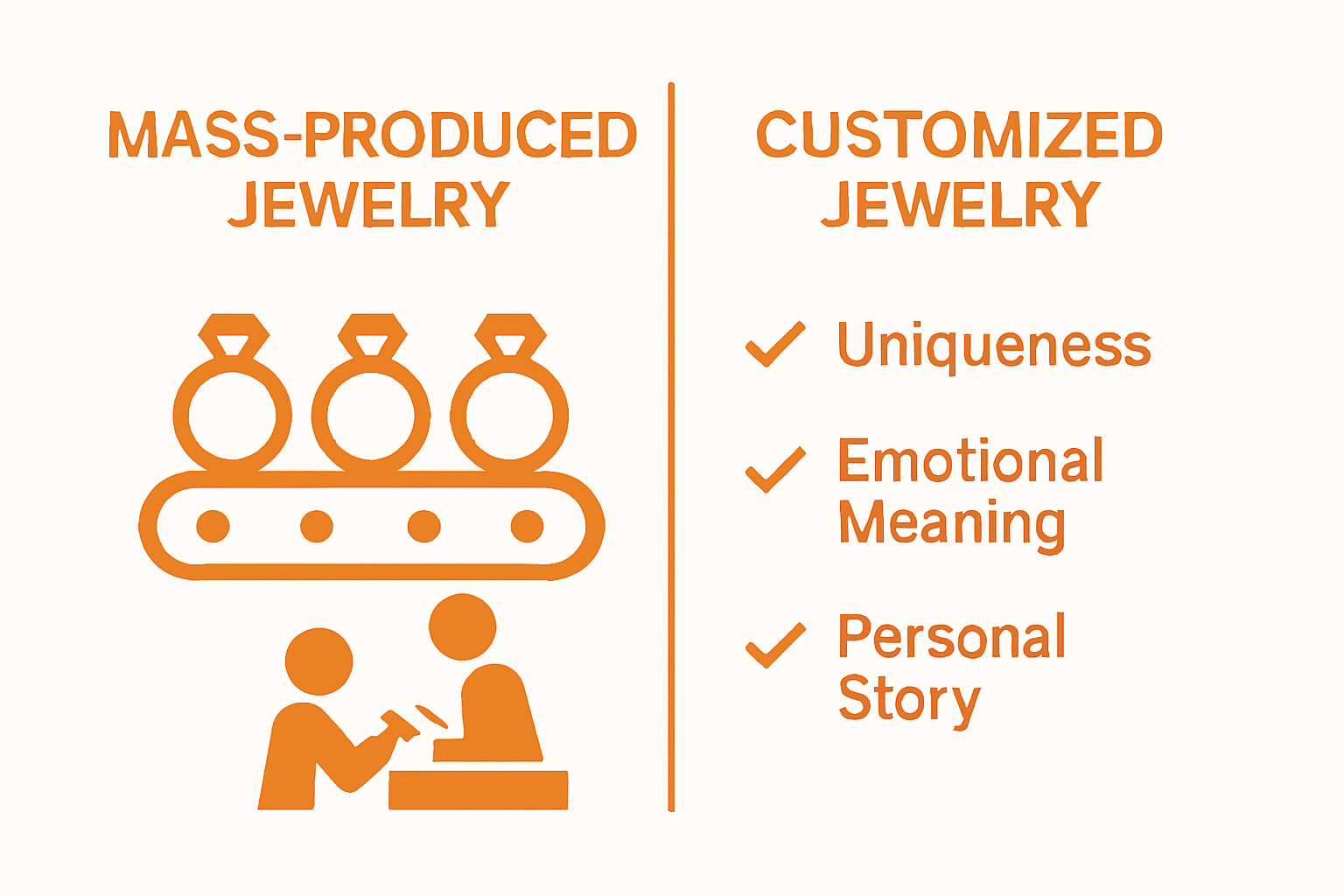 MASS-PRODUCED JEWELRY

CUSTOMIZED JEWELRY

✓ Uniqueness

✓ Emotional Meaning

✓ Personal Story