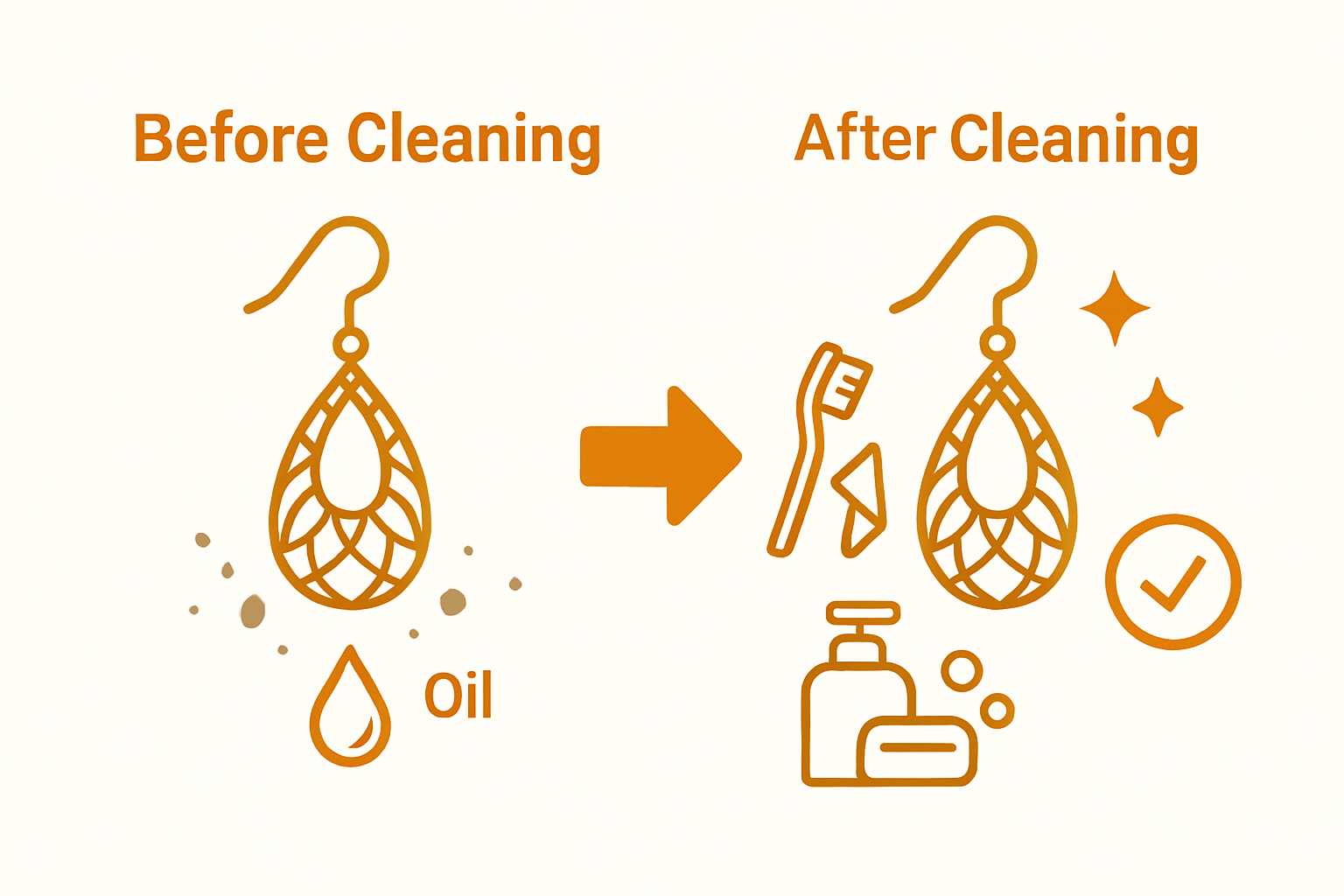 Before Cleaning

After Cleaning

Oil