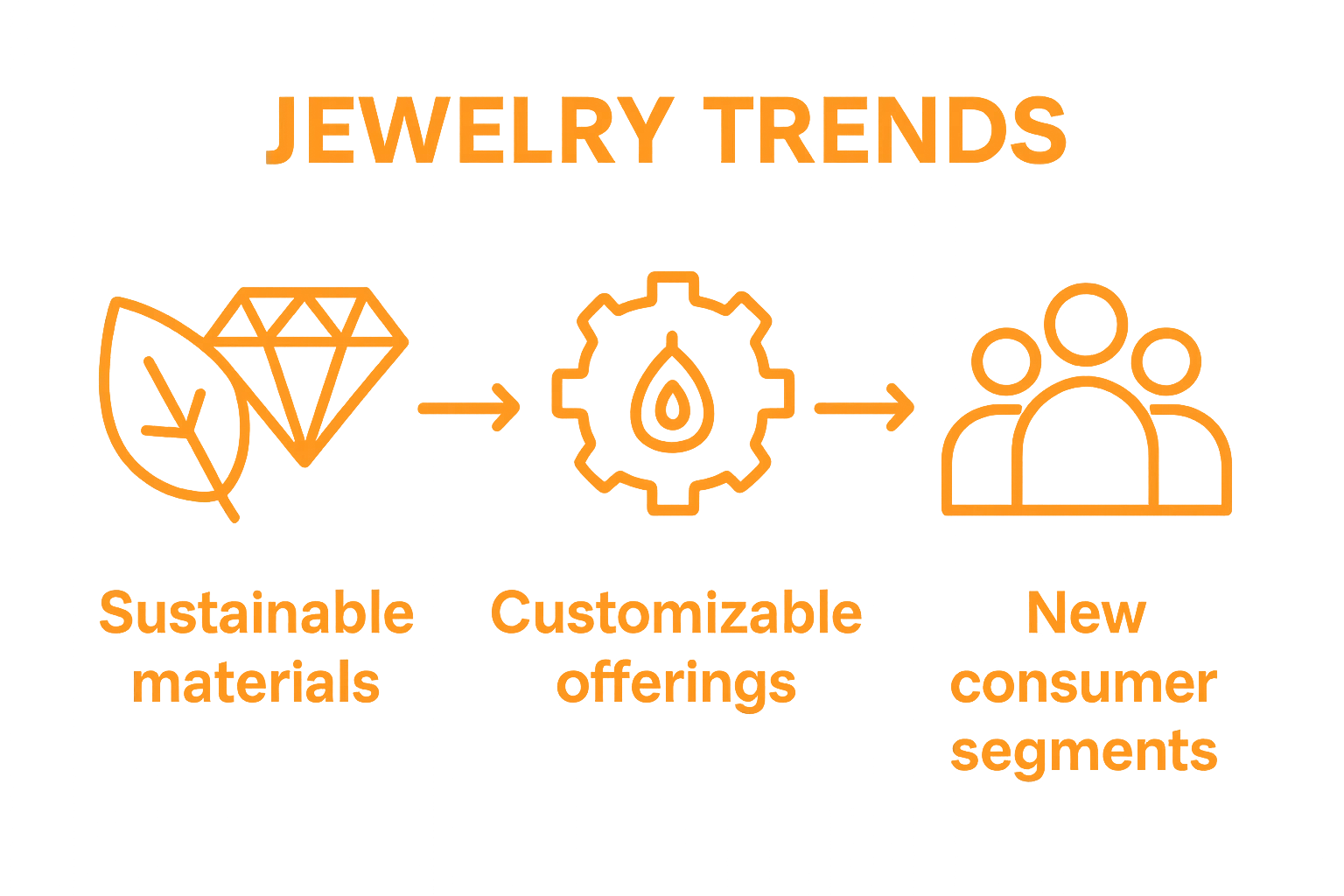 JEWELRY TRENDS

Sustainable materials

Customizable offerings

New consumer segments