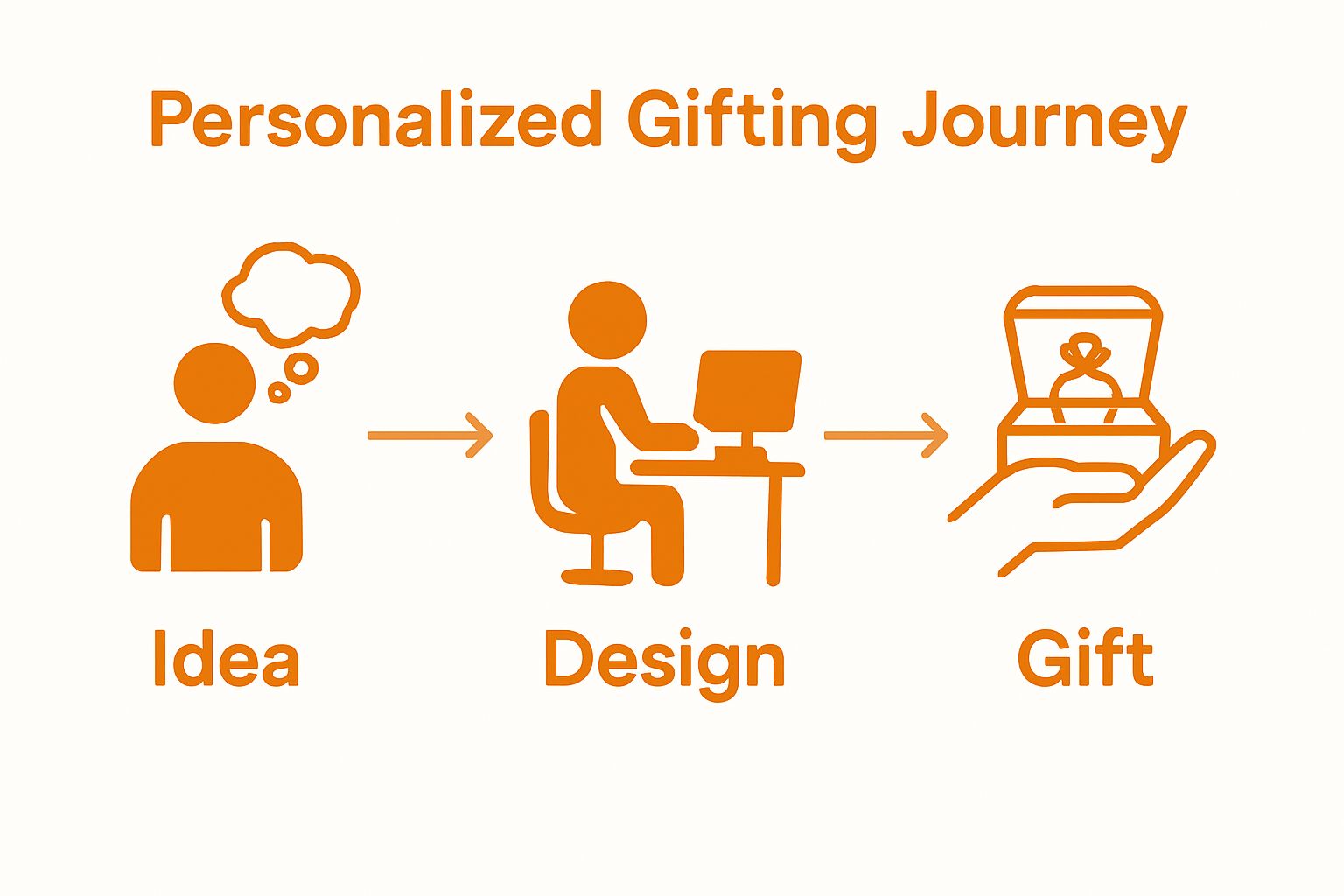 Personalized Gifting Journey

Idea

Design

Gift