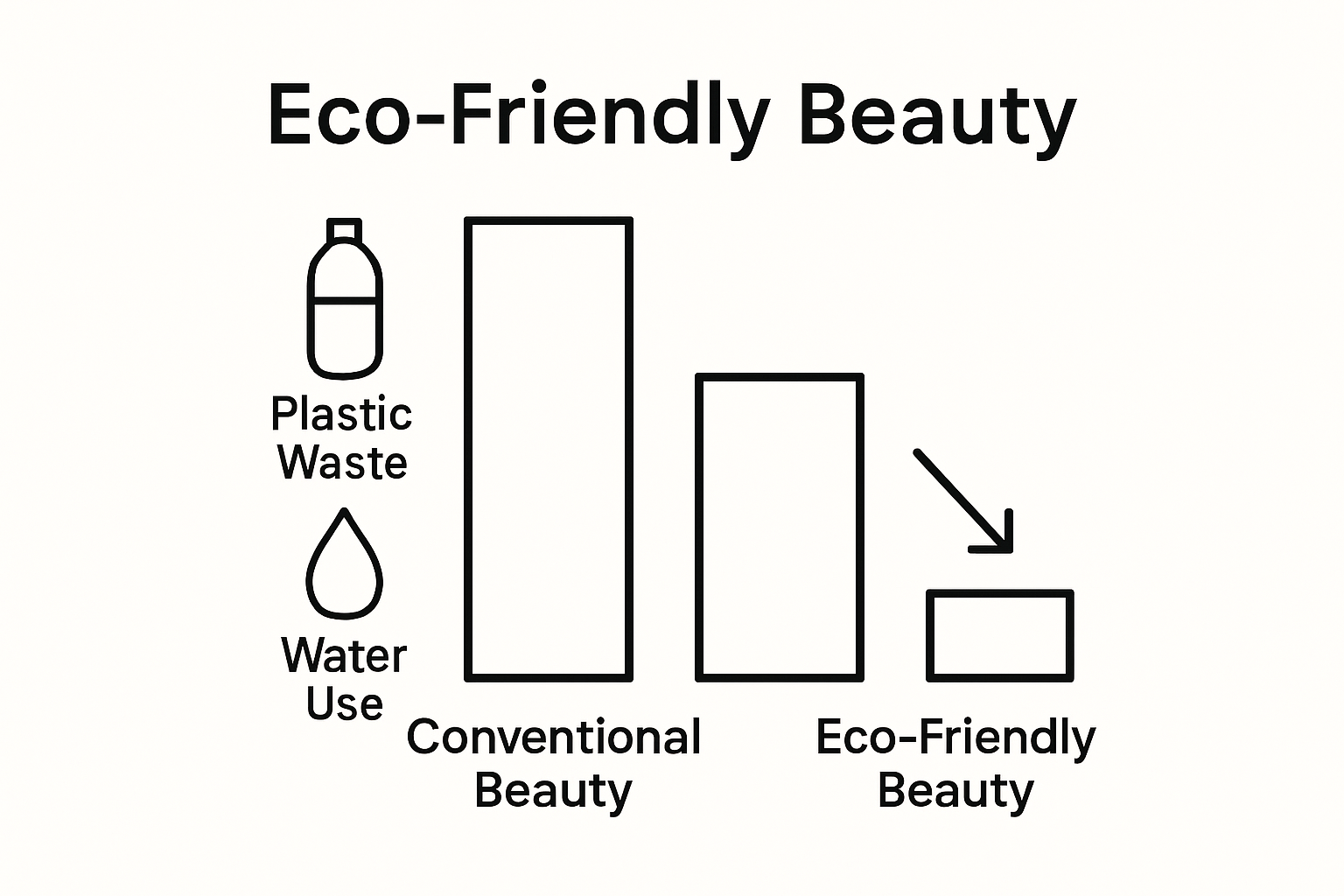 Eco-Friendly Beauty

Plastic Waste

Water Use

Conventional Beauty

Eco-Friendly Beauty