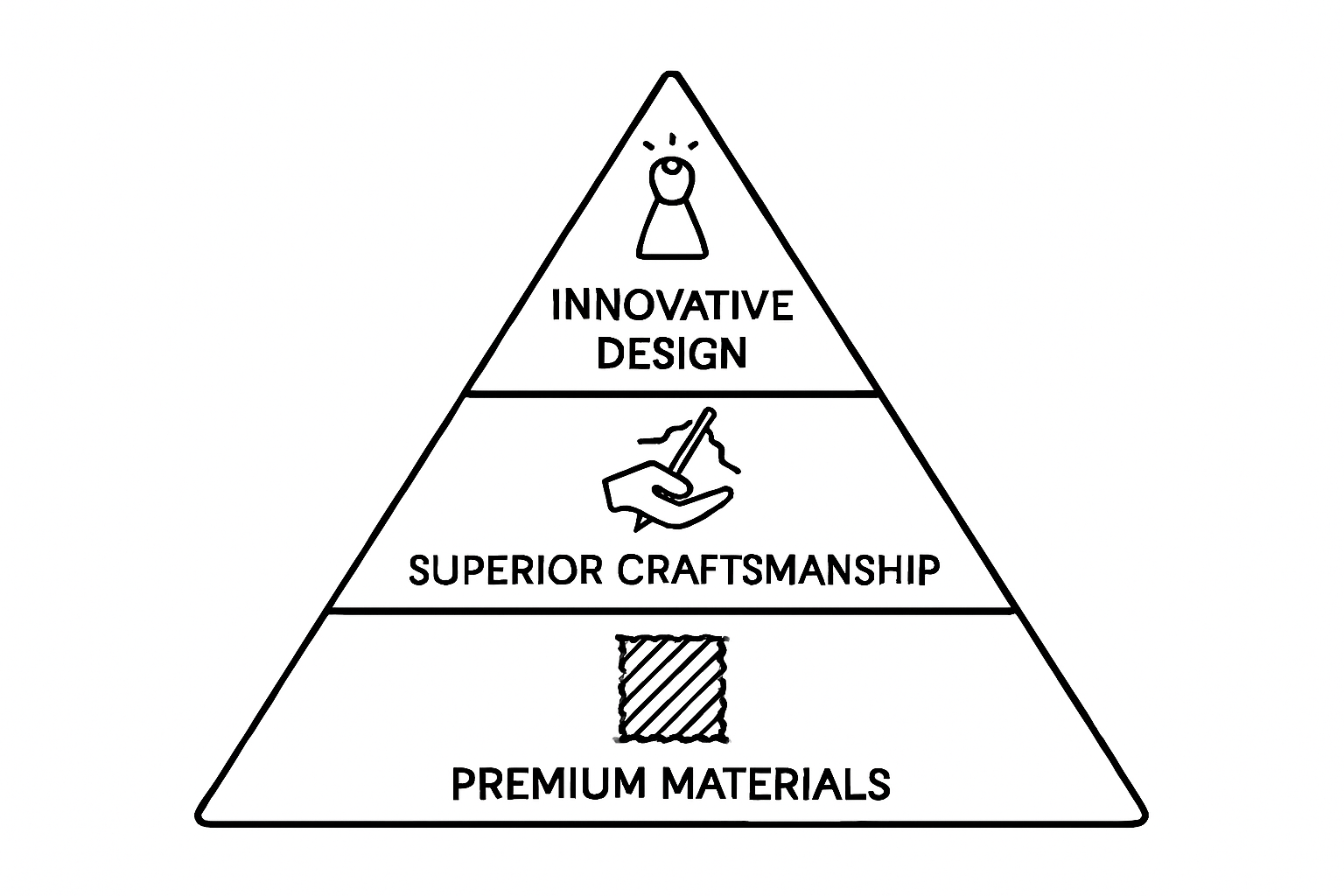 INNOVATIVE DESIGN

SUPERIOR CRAFTSMANSHIP

PREMIUM MATERIALS