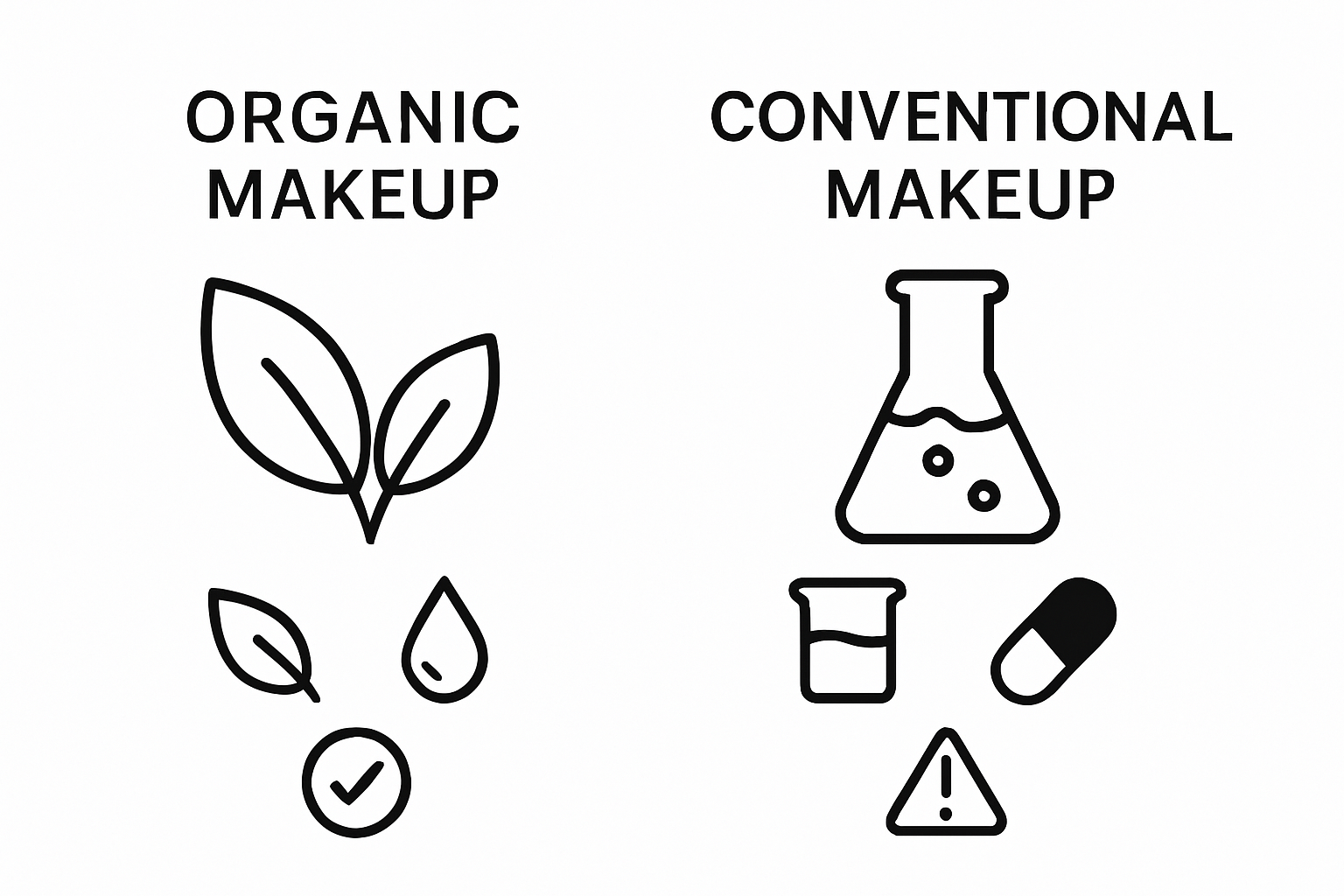 ORGANIC MAKEUP

CONVENTIONAL MAKEUP