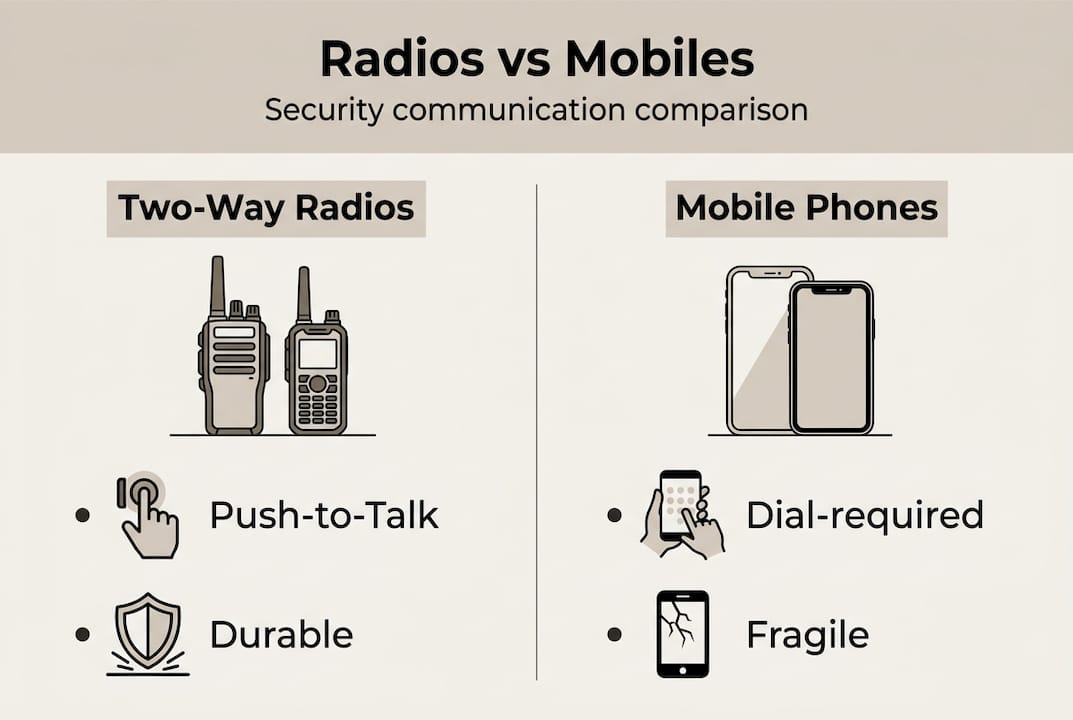 Radios vs Mobiles

Security communication comparison

Two-Way Radios

• Push-to-Talk

• Durable

Mobile Phones

• Dial-required

• Fragile