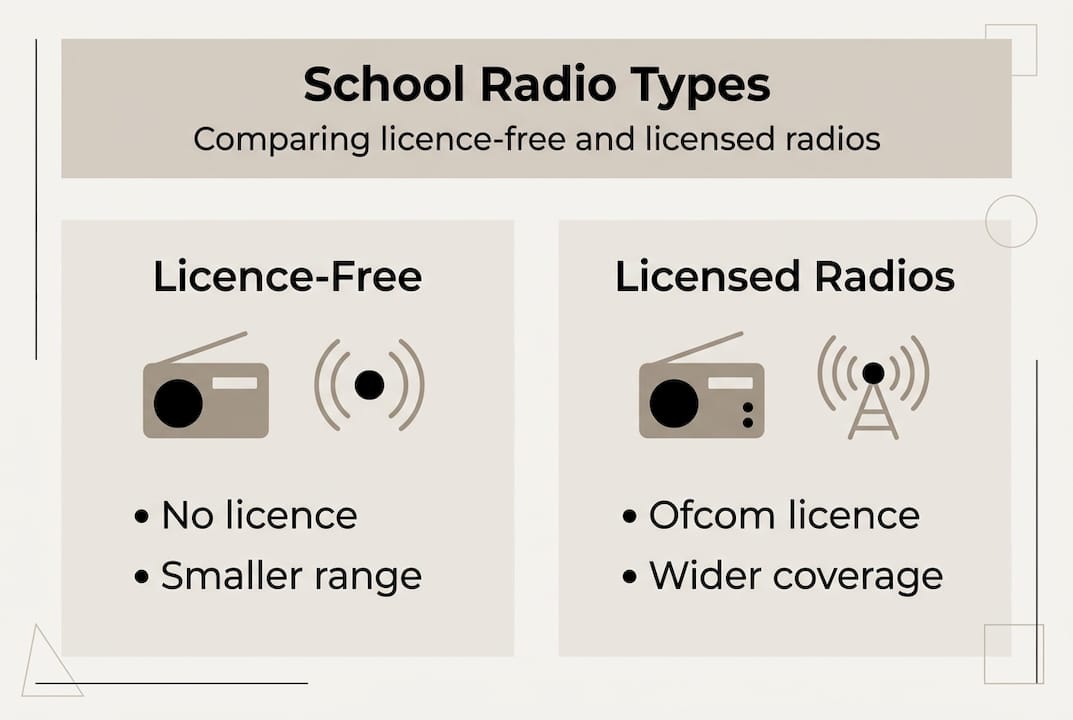 School Radio Types

Comparing licence-free and licensed radios

Licence-Free

• No licence
• Smaller range

Licensed Radios

• Ofcom licence
• Wider coverage